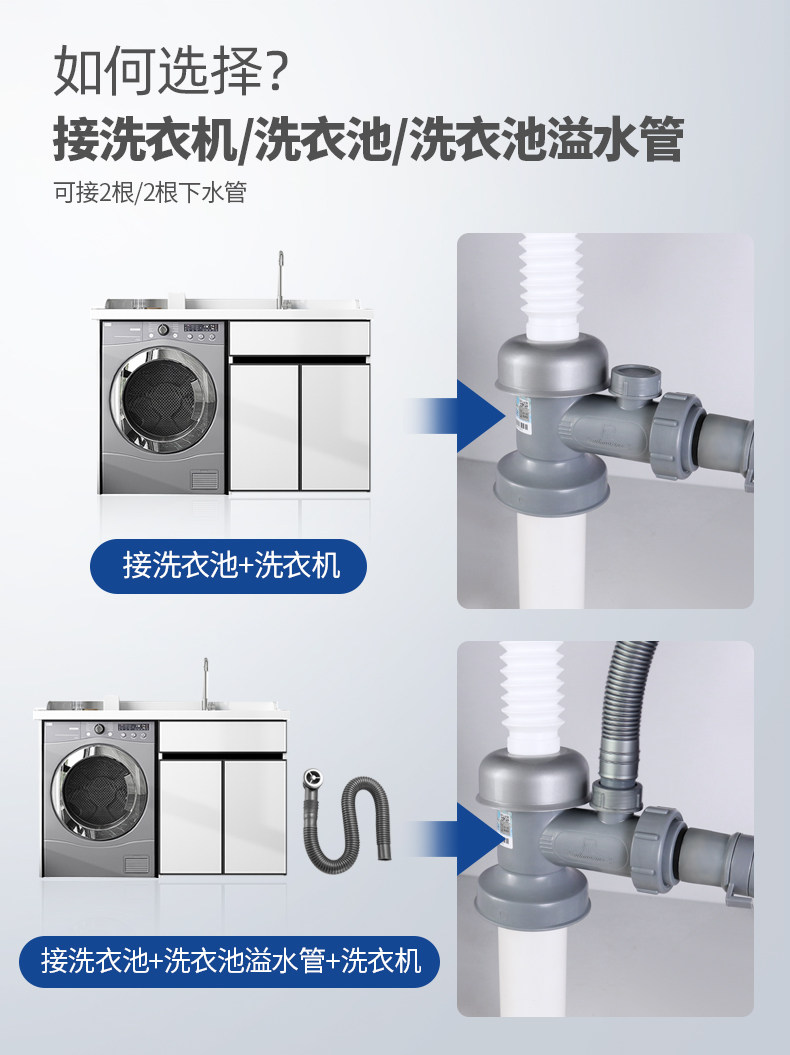 如何选择?
接洗衣机/洗衣池/洗衣池溢水管
可接2根/2根下水管

接洗衣池+洗衣机

接洗衣池+洗衣池溢水管+洗衣机