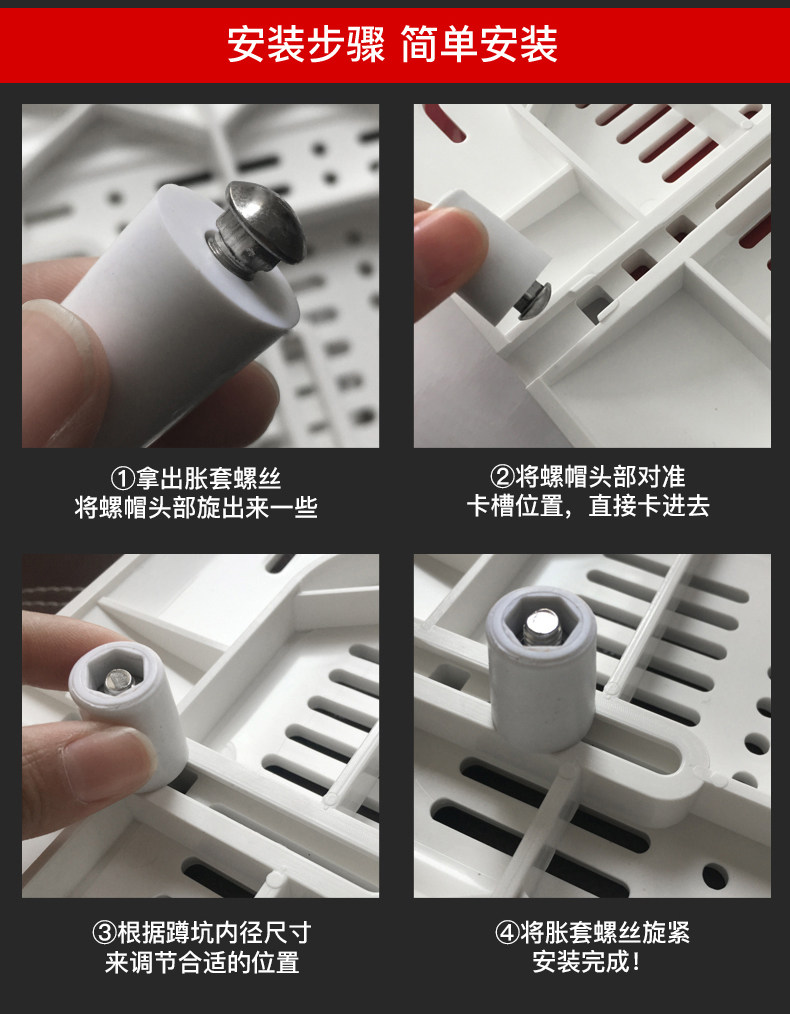 安装步骤 简单安装

①拿出胀套螺丝
将螺帽头部旋出来一些

②将螺帽头部对准
卡槽位置，直接卡进去

③根据蹲坑内径尺寸
来调节合适的位置

④将胀套螺丝旋紧
安装完成！