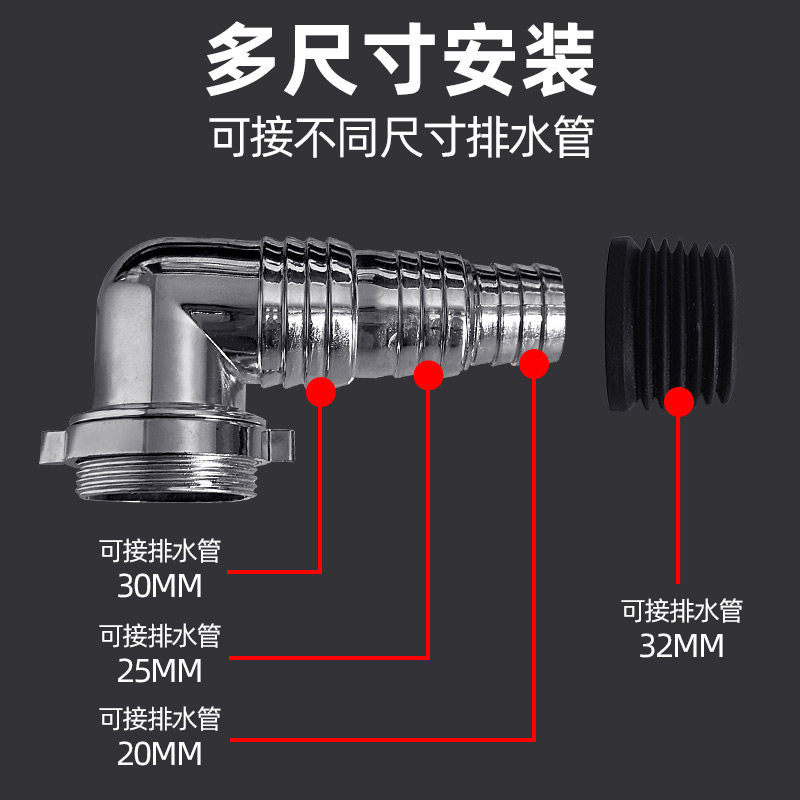 多尺寸安装
可接不同尺寸排水管

可接排水管
30MM

可接排水管
25MM

可接排水管
20MM

可接排水管
32MM