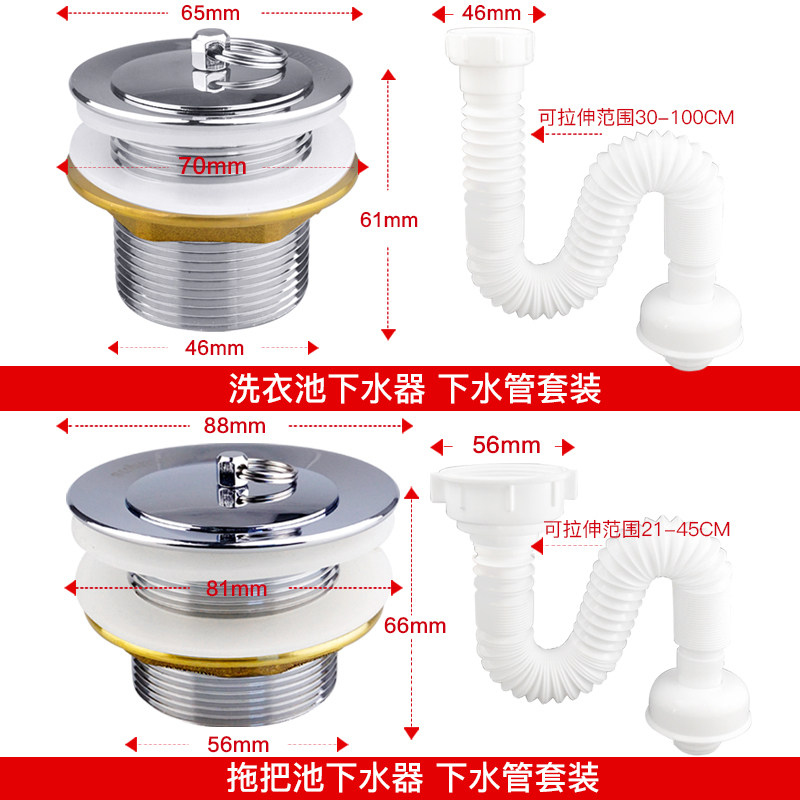 65mm

46mm

可拉伸范围30-100CM

70mm

61mm

46mm

洗衣池下水器 下水管套装

88mm

56mm

可拉伸范围21-45CM

81mm

66mm

56mm

拖把池下水器 下水管套装