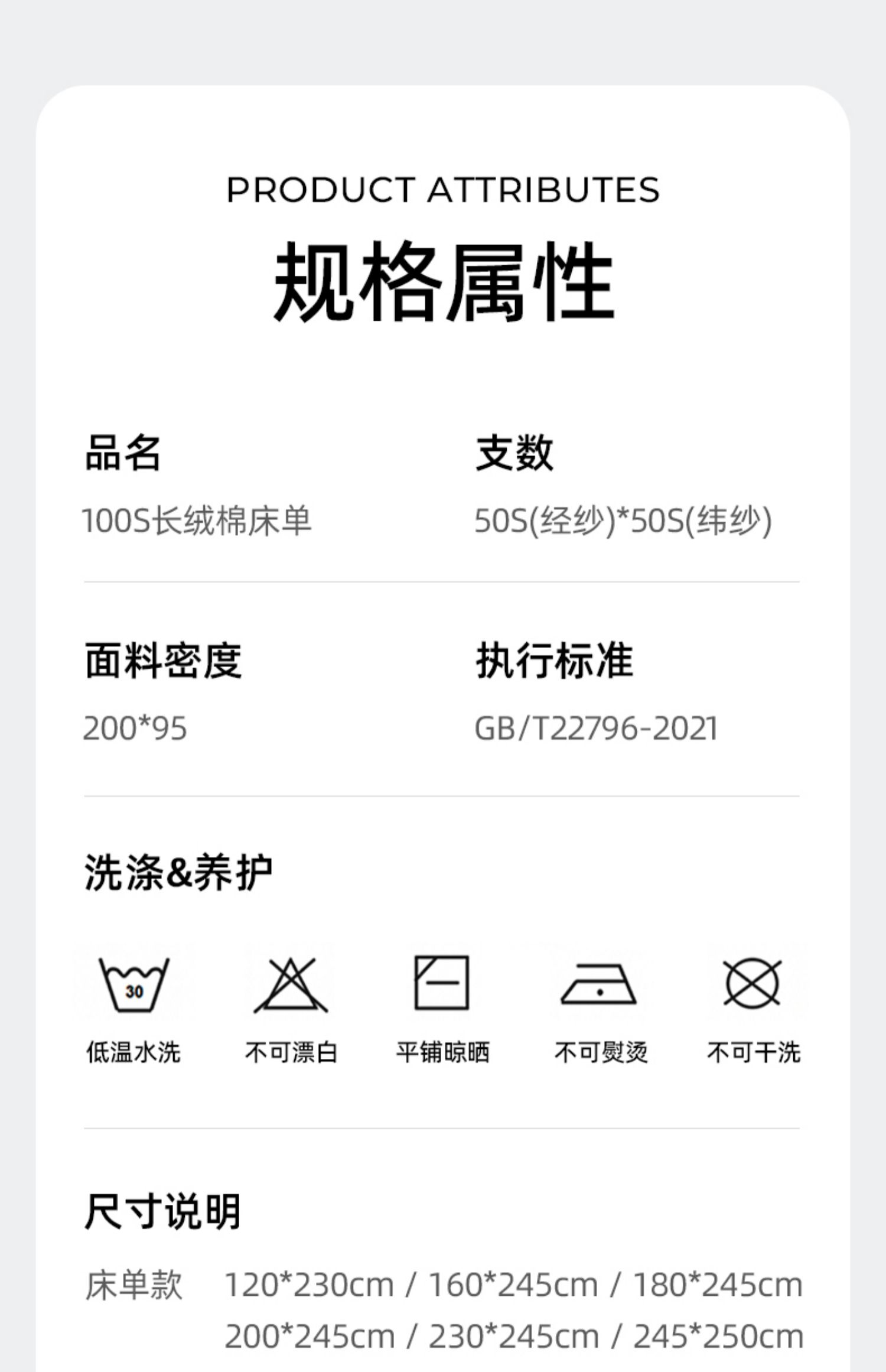 PRODUCT ATTRIBUTES

规格属性

品名

100S长绒棉床单

支数

50S(经纱)*50S(纬纱)

面料密度

200*95

执行标准

GB/T22796-2021

洗涤&养护

30

低温水洗 不可漂白 平铺晾晒 不可熨烫 不可干洗

尺寸说明

床单款 120*230cm / 160*245cm / 180*245cm
200*245cm / 230*245cm / 245*250cm