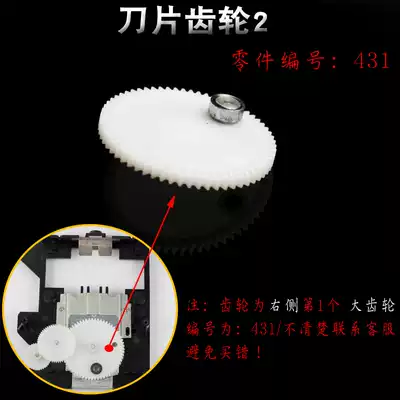 刀片齿轮2

零件编号：431

注：齿轮为右侧第1个 大齿轮
编号为：431/不清楚联系客服
避免买错！