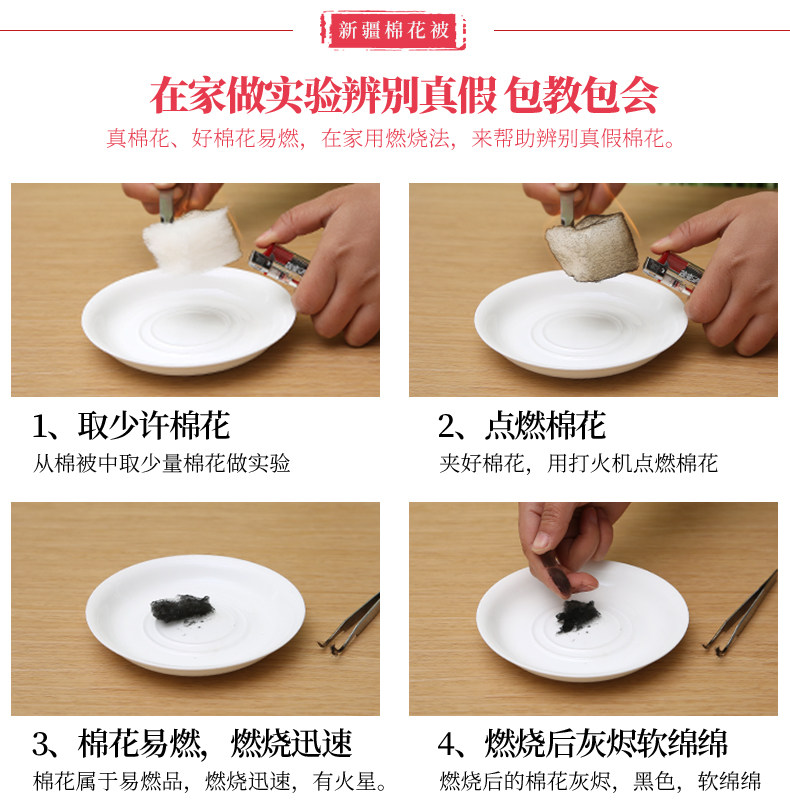 新疆棉花被

在家做实验辨别真假 包教包会

真棉花、好棉花易燃，在家用燃烧法，来帮助辨别真假棉花。

1、取少许棉花

从棉被中取少量棉花做实验

2、点燃棉花

夹好棉花，用打火机点燃棉花

3、棉花易燃，燃烧迅速

棉花属于易燃品，燃烧迅速，有火星。

4、燃烧后灰烬软绵绵

燃烧后的棉花灰烬，黑色，软绵绵