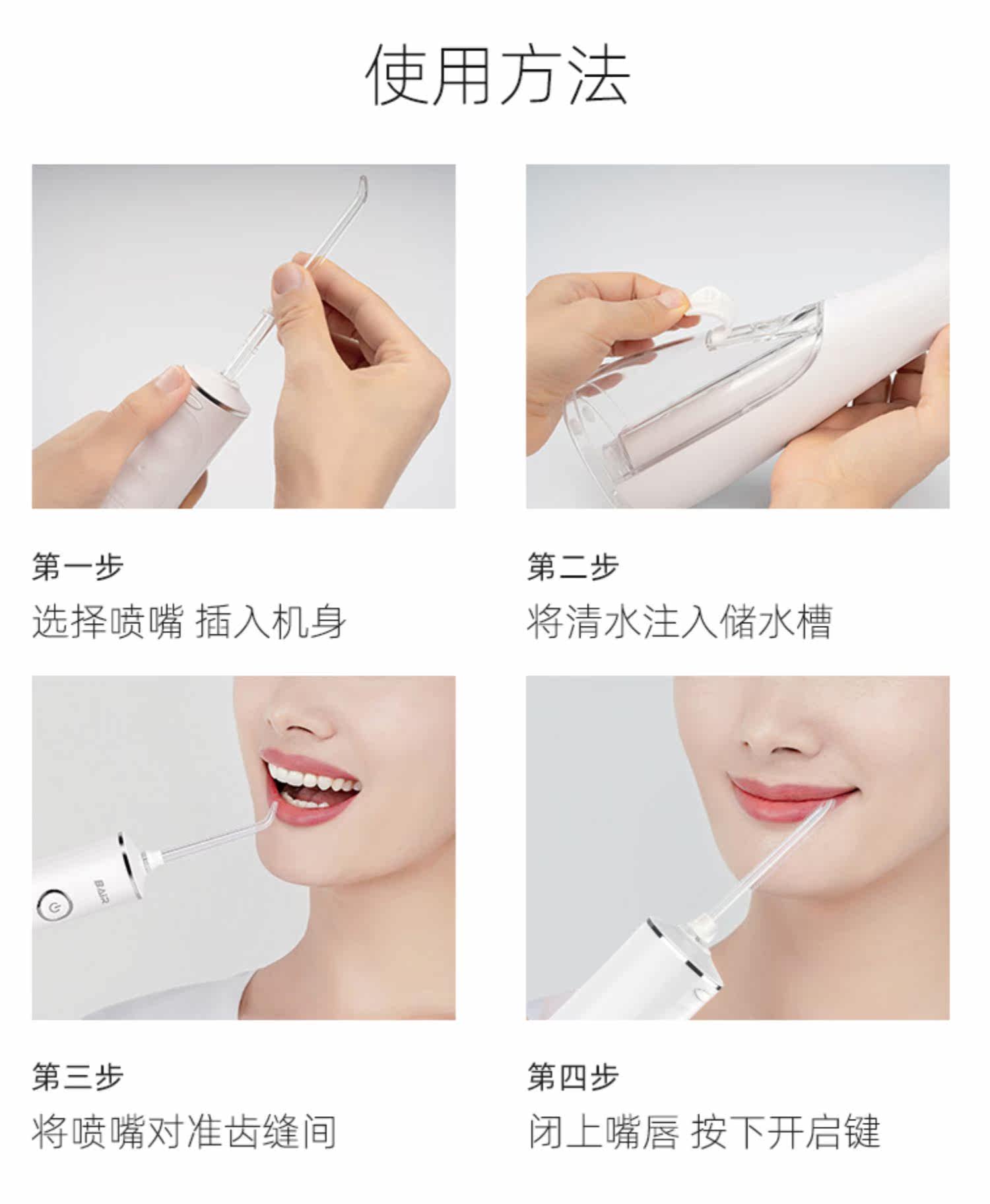 使用方法

第一步
选择喷嘴 插入机身

第二步
将清水注入储水槽

BAIR

第三步
将喷嘴对准齿缝间

第四步
闭上嘴唇 按下开启键