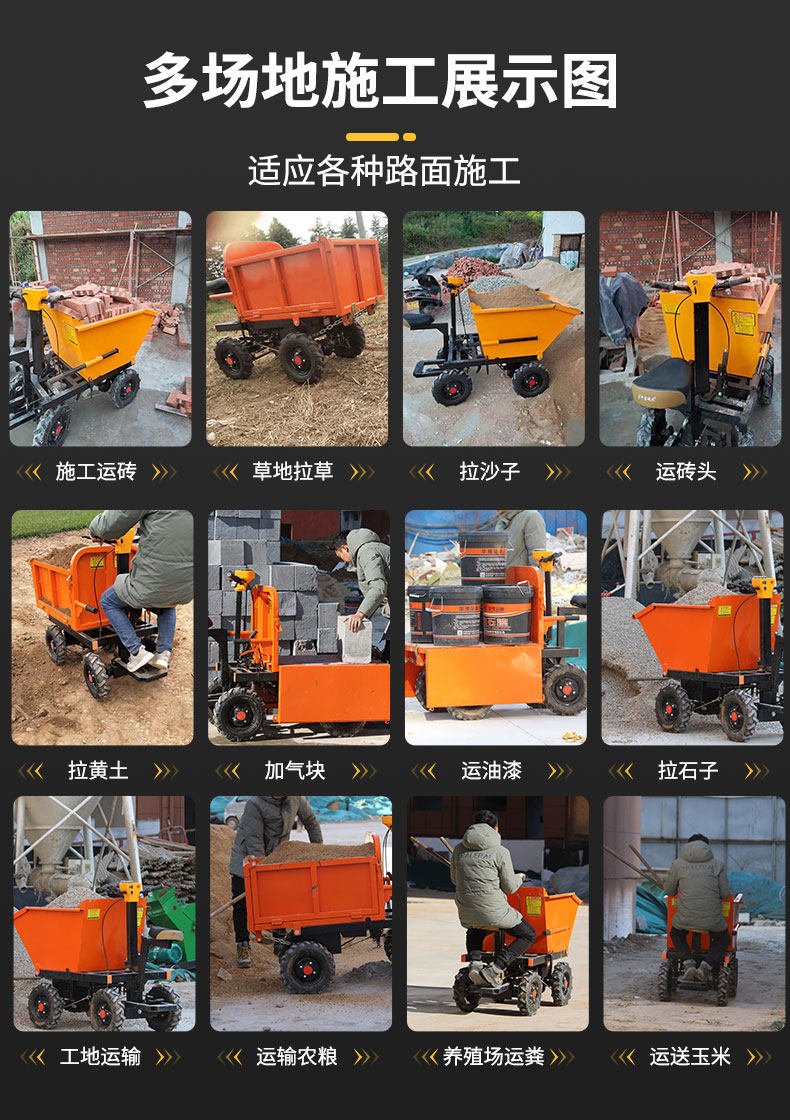 多场地施工展示图

适应各种路面施工

施工运砖

草地拉草

拉沙子

运砖头

拉黄土

加气块

运油漆

拉石子

工地运输

运输农粮

养殖场运粪

运送玉米