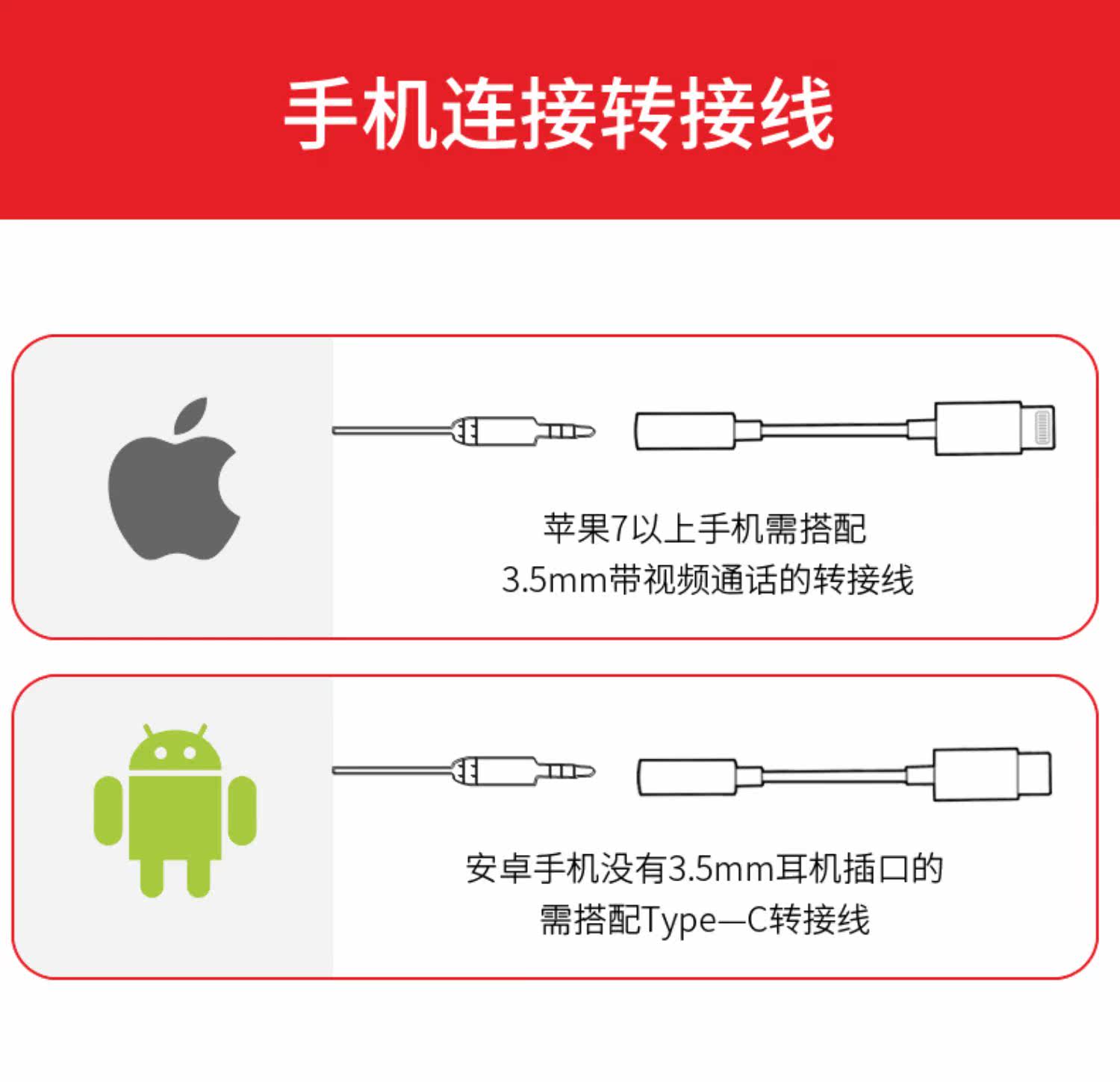 手机连接转接线

苹果7以上手机需搭配
3.5mm带视频通话的转接线

安卓手机没有3.5mm耳机插口的
需搭配Type—C转接线