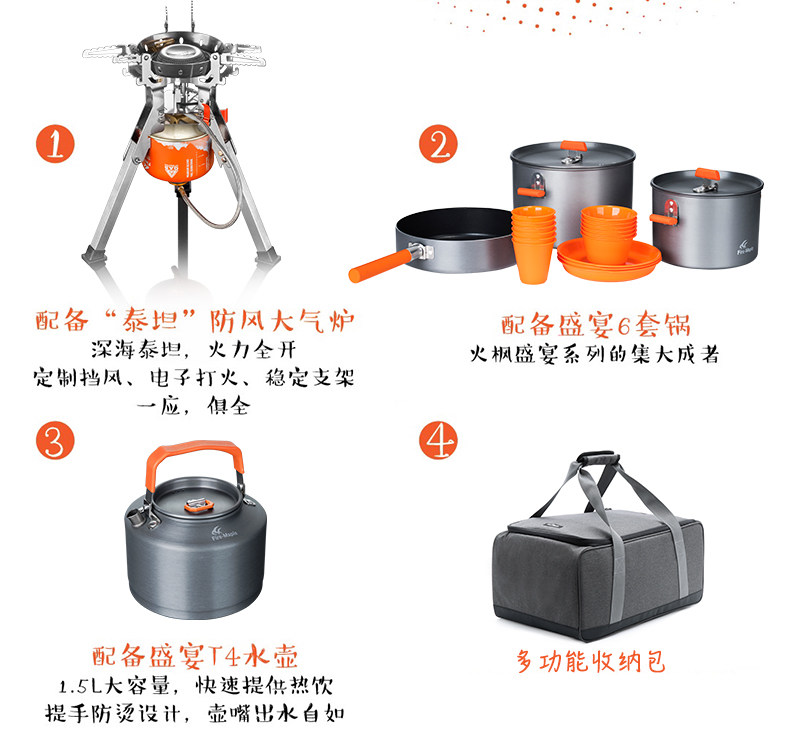 1

配备“泰坦”防风大气炉
深海泰坦，火力全开
定制挡风、电子打火、稳定支架
一应，俱全

2

Fire-Maple

配备盛宴6套锅
火枫盛宴系列的集大成者

3

Fire-Maple

配备盛宴T4水壶
1.5L大容量，快速提供热饮
提手防烫设计，壶嘴出水自如

4

多功能收纳包