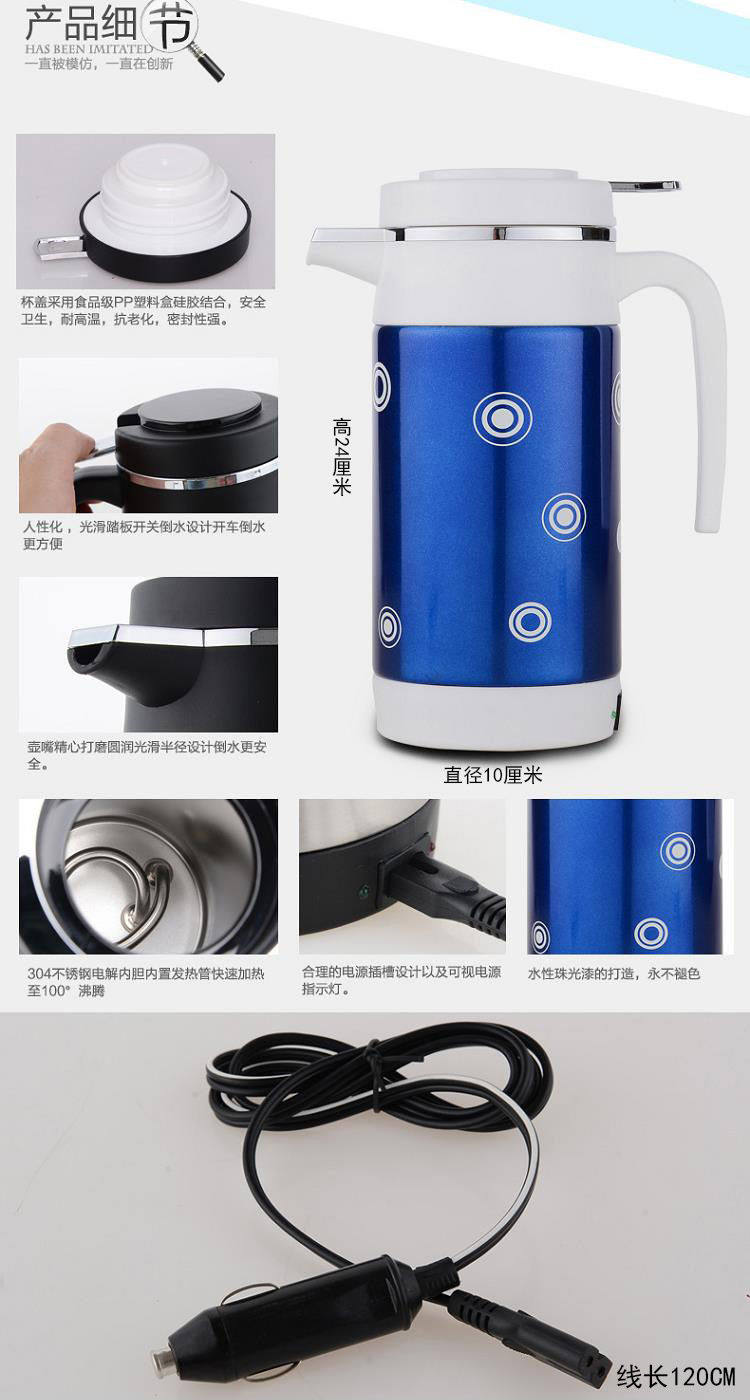 产品细节
HAS BEEN IMITATED
一直被模仿，一直在创新

杯盖采用食品级PP塑料盒硅胶结合，安全卫生，耐高温，抗老化，密封性强。

人性化，光滑踏板开关倒水设计开车倒水更方便

壶嘴精心打磨圆润光滑半径设计倒水更安全。

高24厘米

直径10厘米

304不锈钢电解内胆内置发热管快速加热至100°沸腾

合理的电源插槽设计以及可视电源指示灯。

水性珠光漆的打造，永不褪色

线长120CM