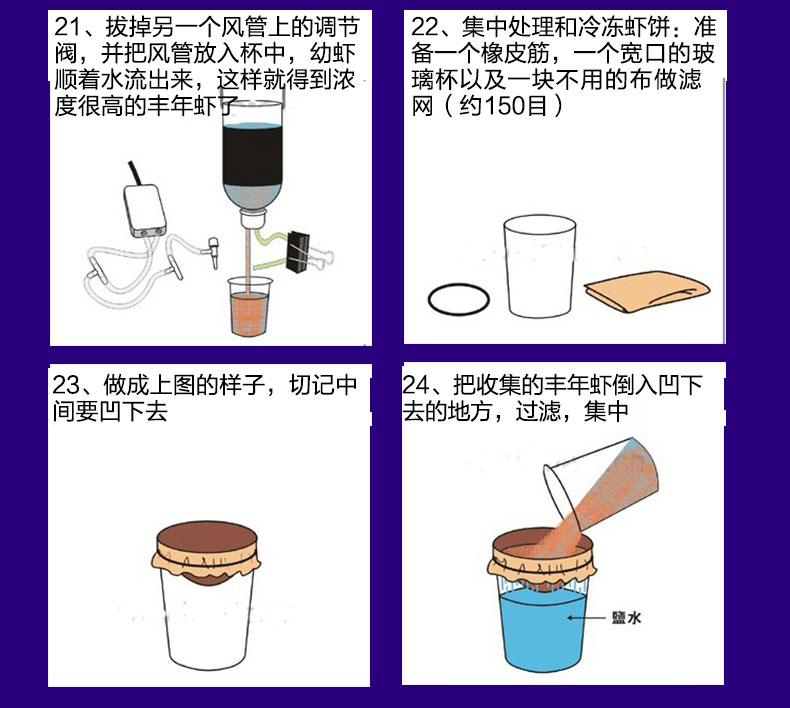 21、拔掉另一个风管上的调节阀，并把风管放入杯中，幼虾顺着水流出来，这样就得到浓度很高的丰年虾了

22、集中处理和冷冻虾饼：准备一个橡皮筋，一个宽口的玻璃杯以及一块不用的布做滤网（约150目）

23、做成上图的样子，切记中间要凹下去

24、把收集的丰年虾倒入凹下去的地方，过滤，集中

鹽水