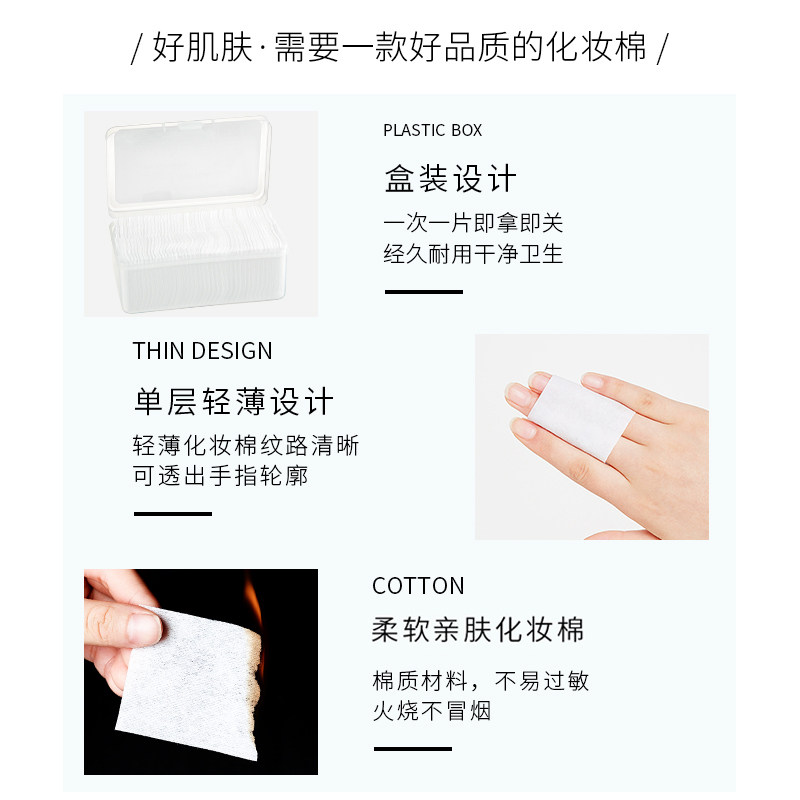 / 好肌肤·需要一款好品质的化妆棉 /

PLASTIC BOX

盒装设计

一次一片即拿即关
经久耐用干净卫生

THIN DESIGN

单层轻薄设计

轻薄化妆棉纹路清晰
可透出手指轮廓

COTTON

柔软亲肤化妆棉

棉质材料，不易过敏
火烧不冒烟