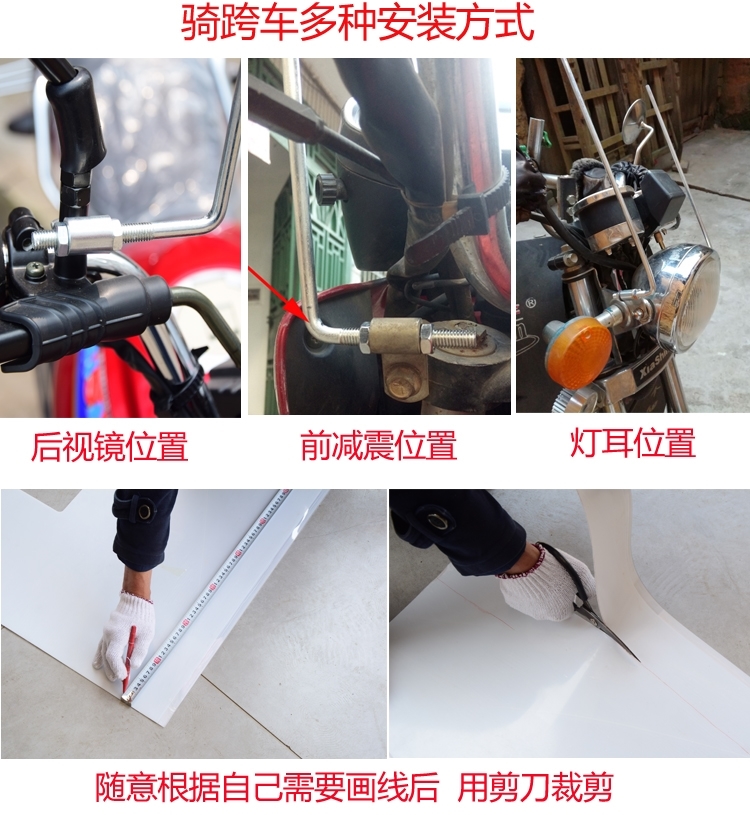 骑跨车多种安装方式

后视镜位置

前减震位置

灯耳位置

随意根据自己需要画线后 用剪刀裁剪