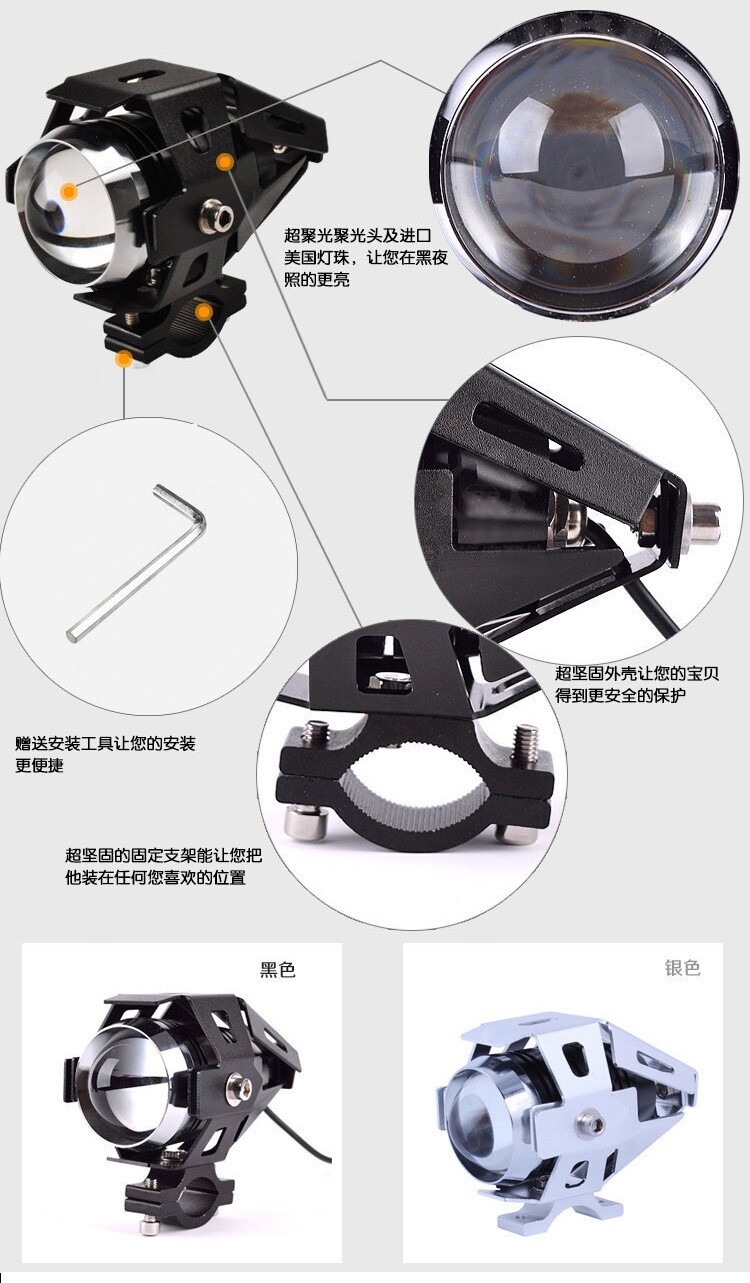 超聚光聚光头及进口美国灯珠，让您在黑夜照的更亮

超坚固外壳让您的宝贝得到更安全的保护

赠送安装工具让您的安装更便捷

超坚固的固定支架能让您把他装在任何您喜欢的位置

黑色

银色