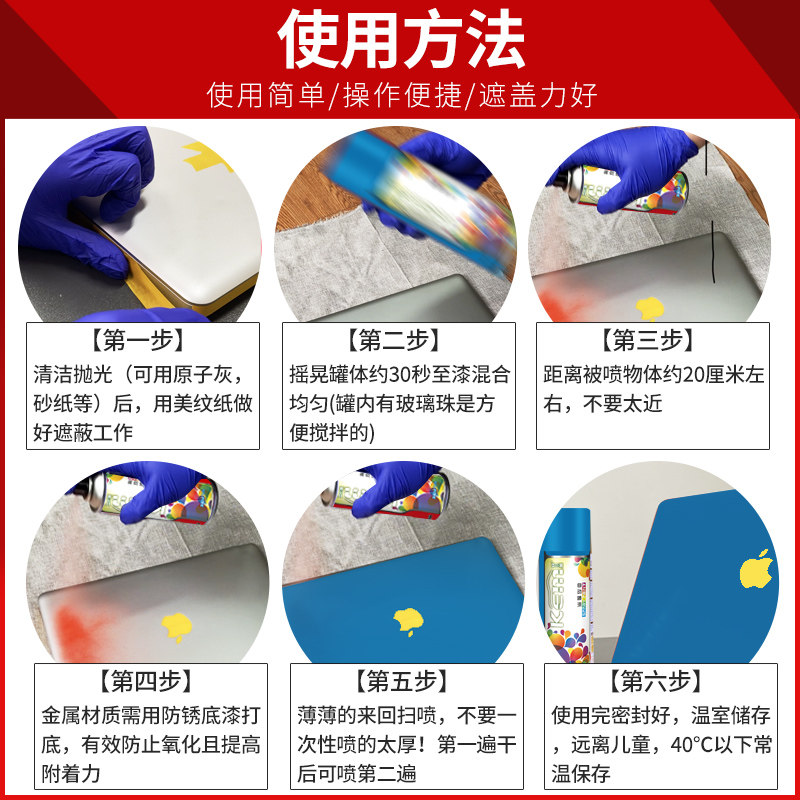 使用方法

使用简单/操作便捷/遮盖力好

【第一步】
清洁抛光（可用原子灰，砂纸等）后，用美纹纸做好遮蔽工作

【第二步】
摇晃罐体约30秒至漆混合均匀(罐内有玻璃珠是方便搅拌的)

【第三步】
距离被喷物体约20厘米左右，不要太近

【第四步】
金属材质需用防锈底漆打底，有效防止氧化且提高附着力

【第五步】
薄薄的来回扫喷，不要一次性喷的太厚！第一遍干后可喷第二遍

【第六步】
使用完密封好，温室储存，远离儿童，40°C以下常温保存