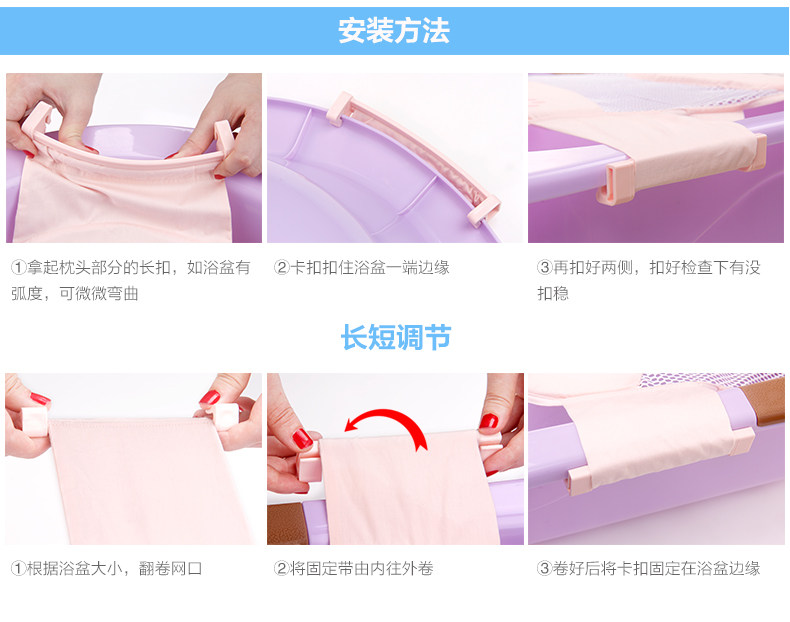 安装方法

①拿起枕头部分的长扣，如浴盆有弧度，可微微弯曲

②卡扣扣住浴盆一端边缘

③再扣好两侧，扣好检查下有没扣稳

长短调节

①根据浴盆大小，翻卷网口

②将固定带由内往外卷

③卷好后将卡扣固定在浴盆边缘