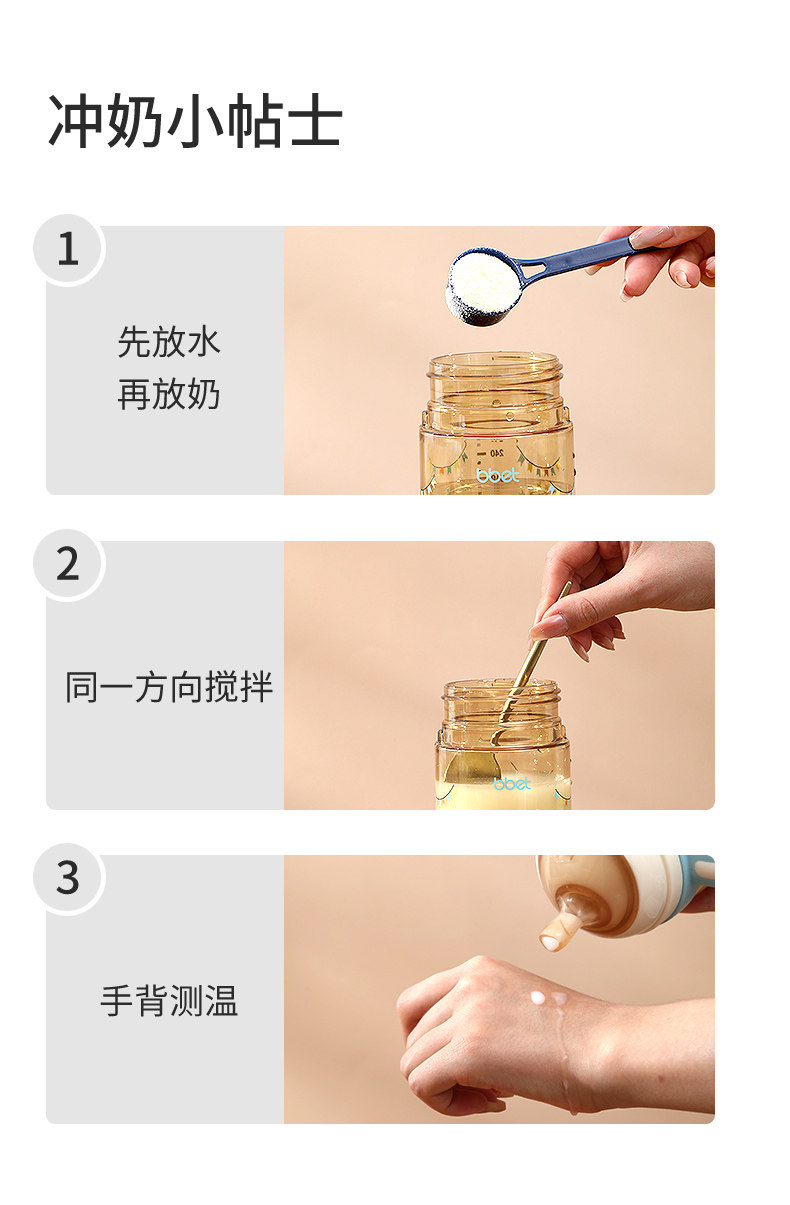 冲奶小帖士

1

先放水
再放奶

240

bbet

2

同一方向搅拌

bbet

3

手背测温