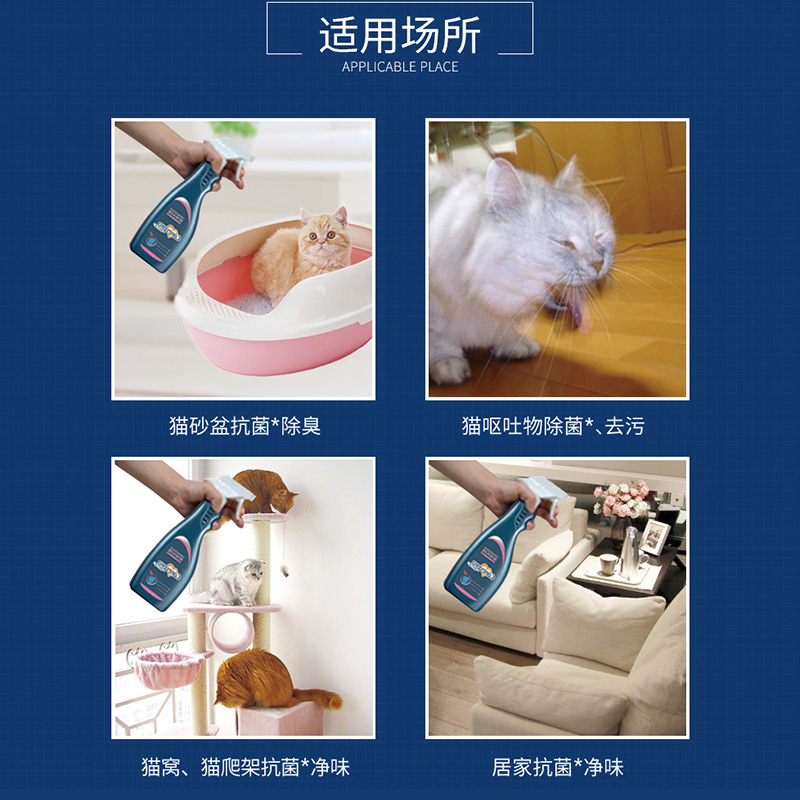 适用场所
APPLICABLE PLACE

猫砂盆抗菌*除臭

猫呕吐物除菌*、去污

猫窝、猫爬架抗菌*净味

居家抗菌*净味