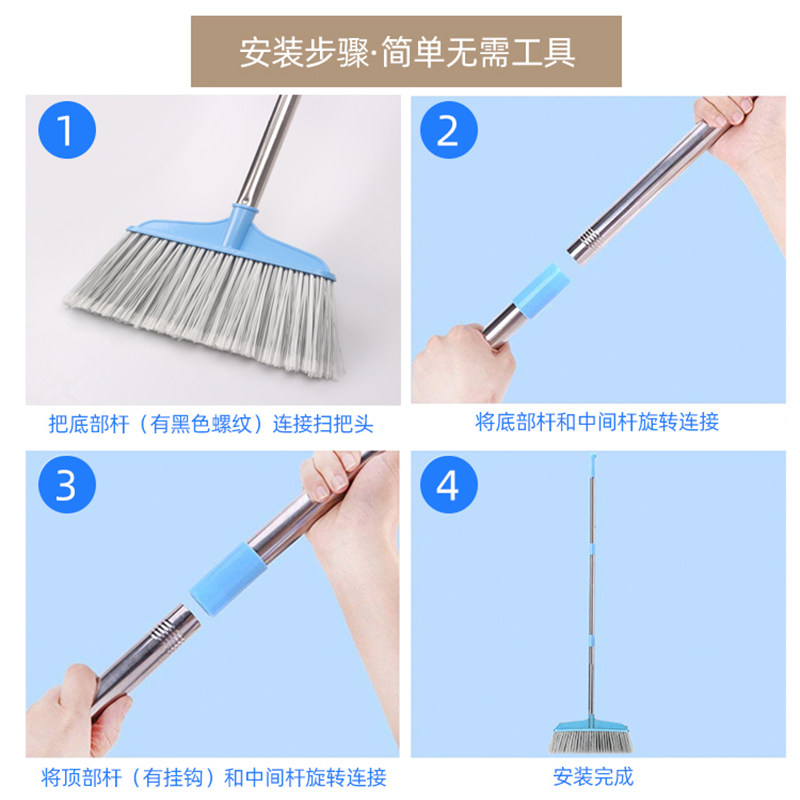 安装步骤·简单无需工具

1

把底部杆（有黑色螺纹）连接扫把头

2

将底部杆和中间杆旋转连接

3

将顶部杆（有挂钩）和中间杆旋转连接

4

安装完成