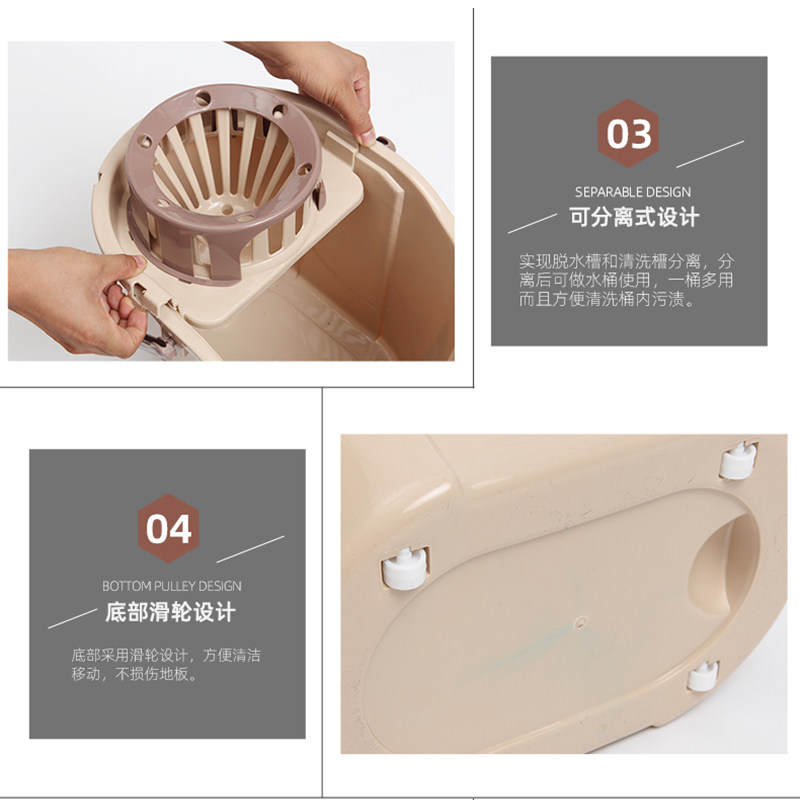 03

SEPARABLE DESIGN

可分离式设计

实现脱水槽和清洗槽分离，分离后可做水桶使用，一桶多用而且方便清洗桶内污渍。

04

BOTTOM PULLEY DESIGN

底部滑轮设计

底部采用滑轮设计，方便清洁移动，不损伤地板。