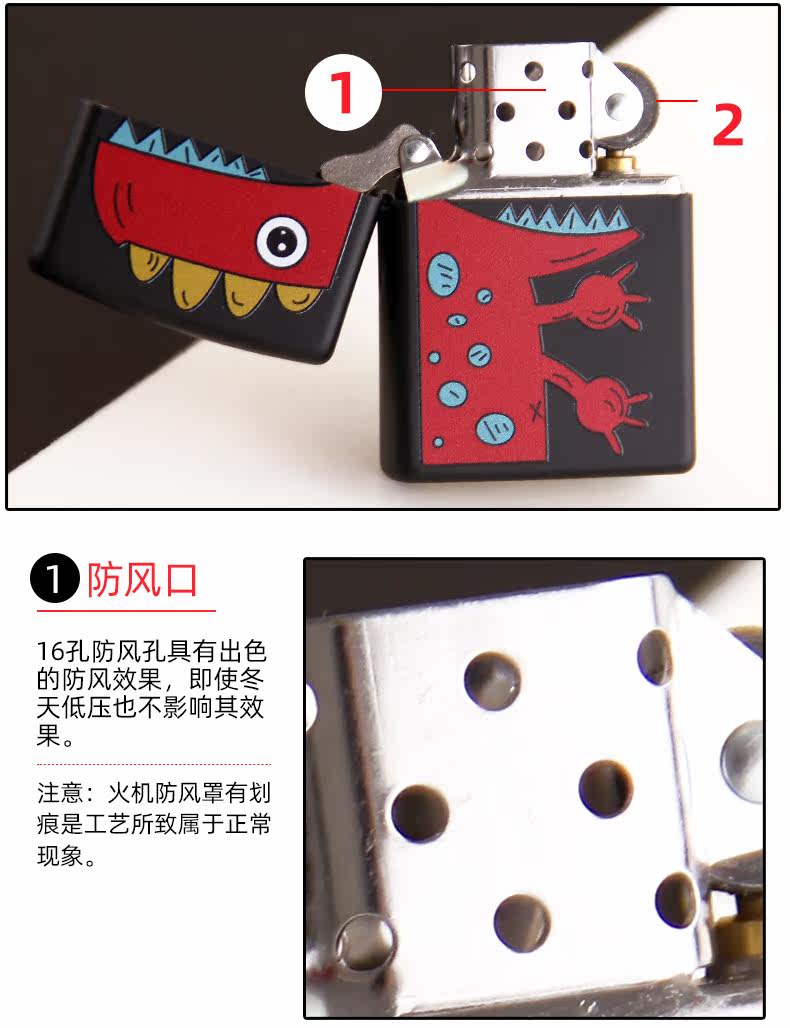 1

2

1 防风口

16孔防风孔具有出色的防风效果，即使冬天低压也不影响其效果。

注意：火机防风罩有划痕是工艺所致属于正常现象。