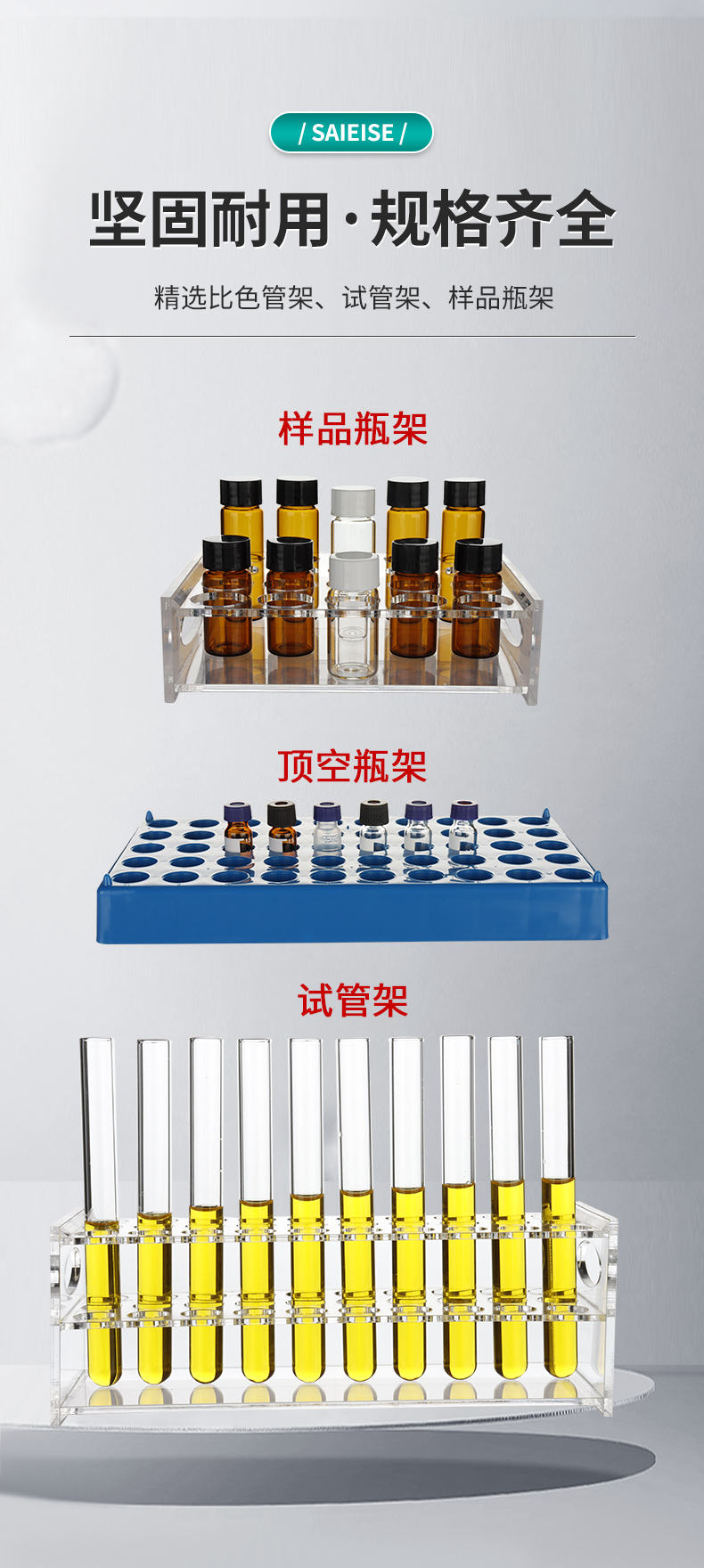 / SAIEISE /

坚固耐用·规格齐全

精选比色管架、试管架、样品瓶架

样品瓶架

顶空瓶架

试管架