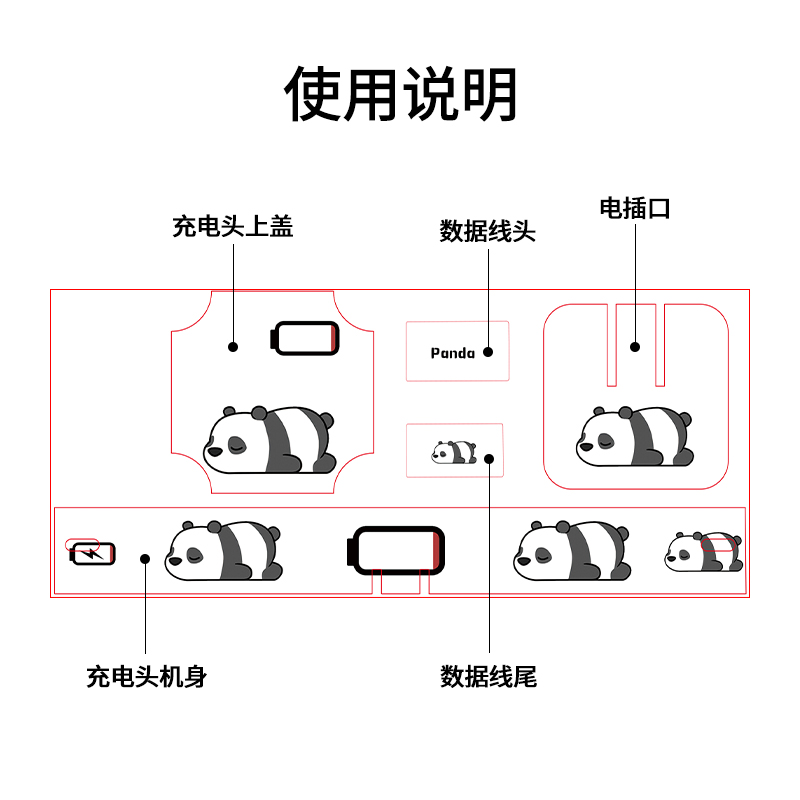 使用说明

充电头上盖

数据线头

电插口

Panda

充电头机身

数据线尾