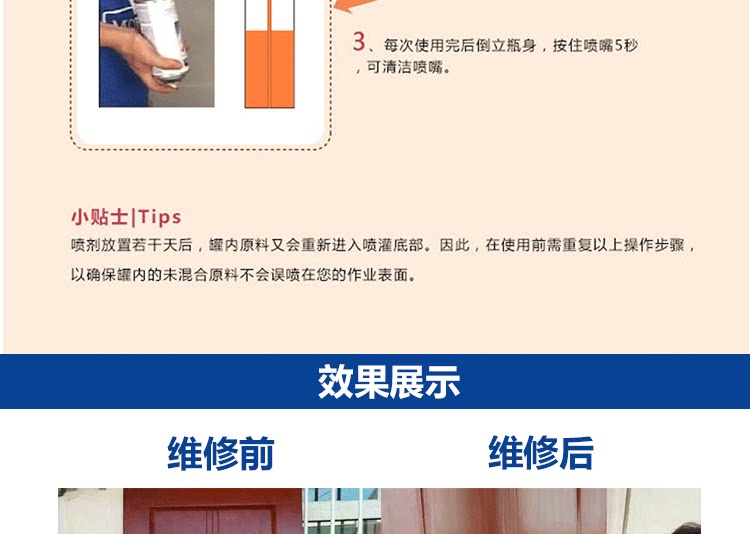 3、每次使用完后倒立瓶身，按住喷嘴5秒，可清洁喷嘴。

小贴士|Tips

喷剂放置若干天后，罐内原料又会重新进入喷灌底部。因此，在使用前需重复以上操作步骤，以确保罐内的未混合原料不会误喷在您的作业表面。

效果展示

维修前

维修后