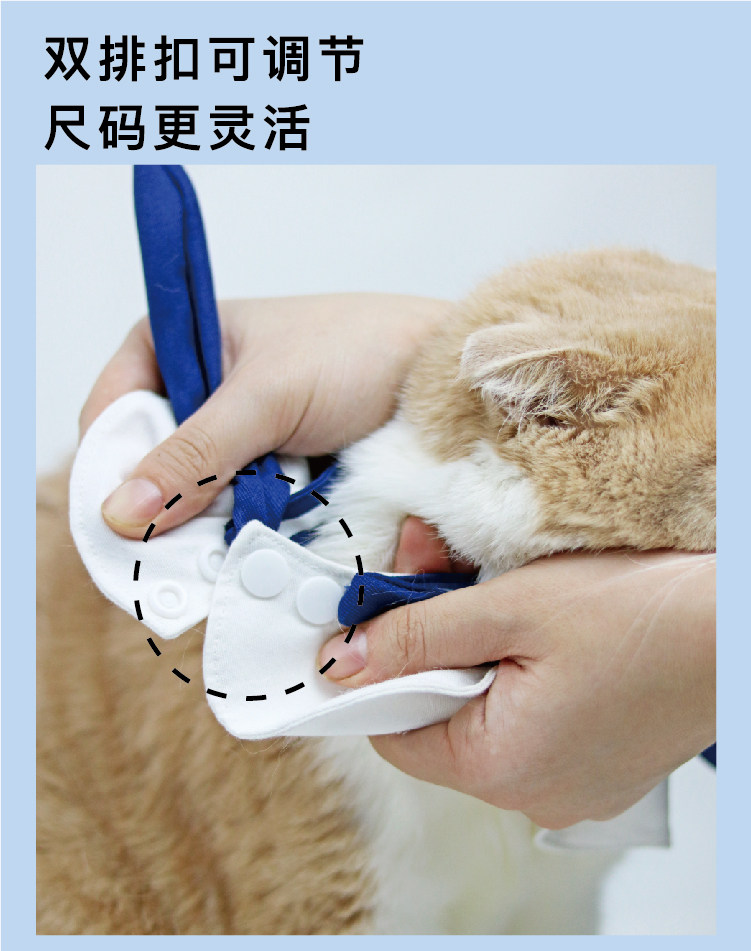 双排扣可调节
尺码更灵活