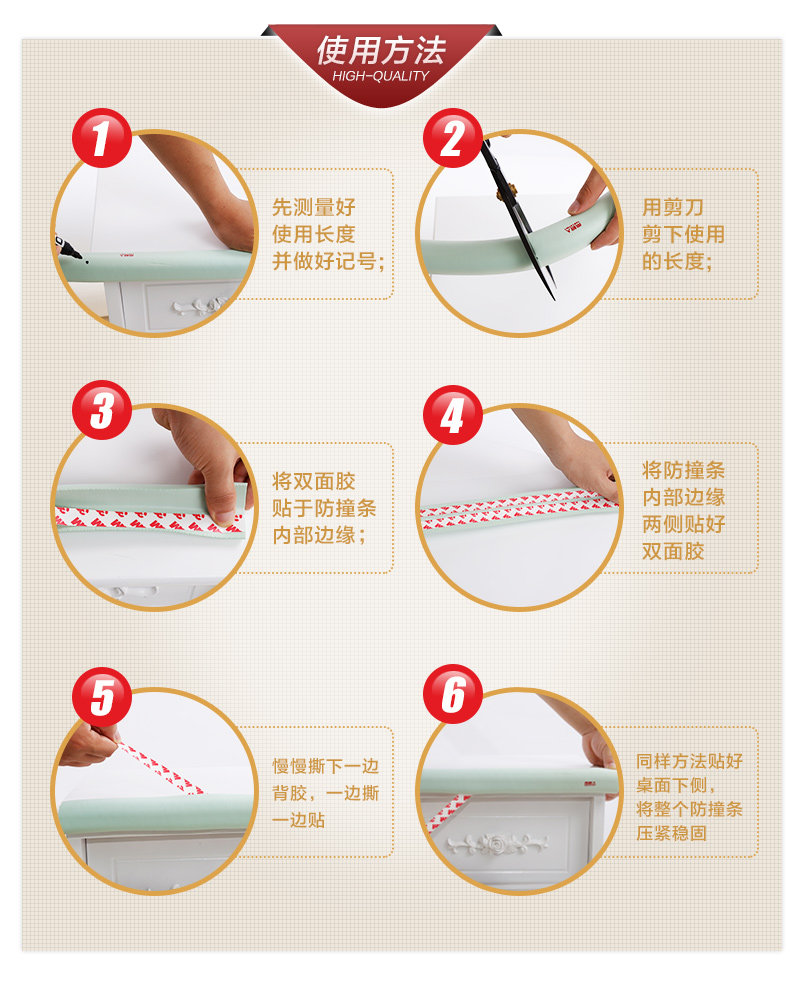 使用方法
HIGH-QUALITY

1
先测量好使用长度并做好记号；

2
用剪刀剪下使用的长度；

3
将双面胶贴于防撞条内部边缘；

4
将防撞条内部边缘两侧贴好双面胶

5
慢慢撕下一边背胶，一边撕一边贴

6
同样方法贴好桌面下侧，将整个防撞条压紧稳固