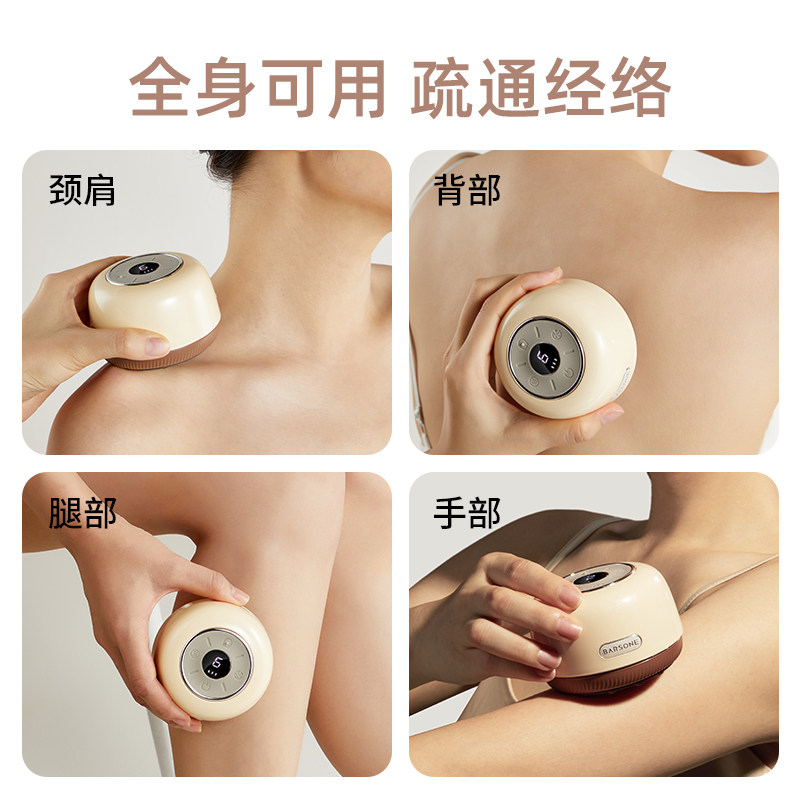 全身可用 疏通经络

颈肩

背部

腿部

手部

BARSONE