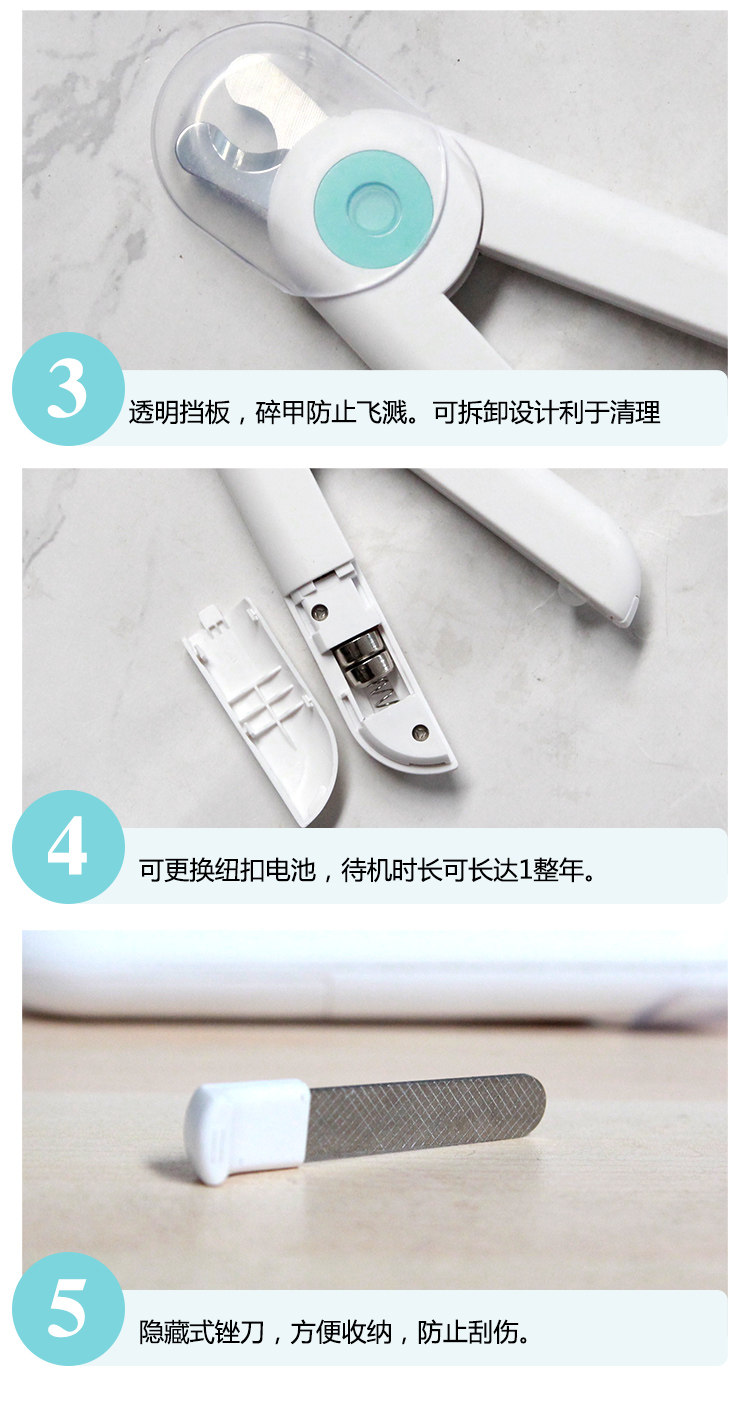 3

透明挡板，碎甲防止飞溅。可拆卸设计利于清理

4

可更换纽扣电池，待机时长可长达1整年。

5

隐藏式锉刀，方便收纳，防止刮伤。