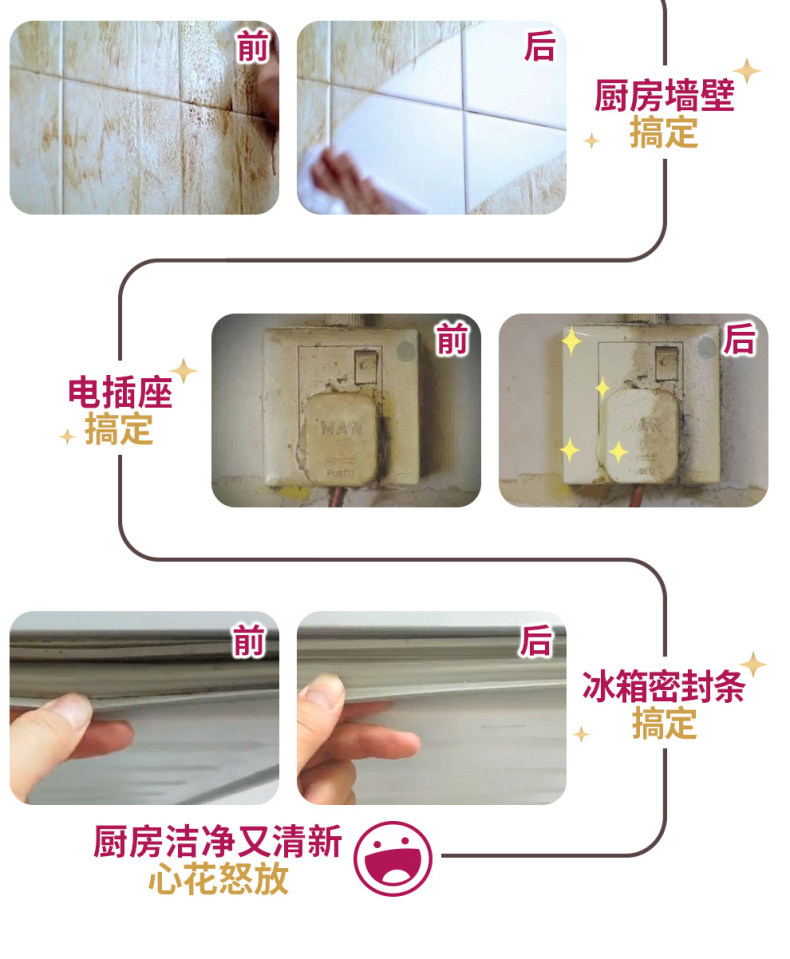 前

后

厨房墙壁
搞定

电插座
搞定

前

MAN

后

MAN

前

后

冰箱密封条
搞定

厨房洁净又清新
心花怒放