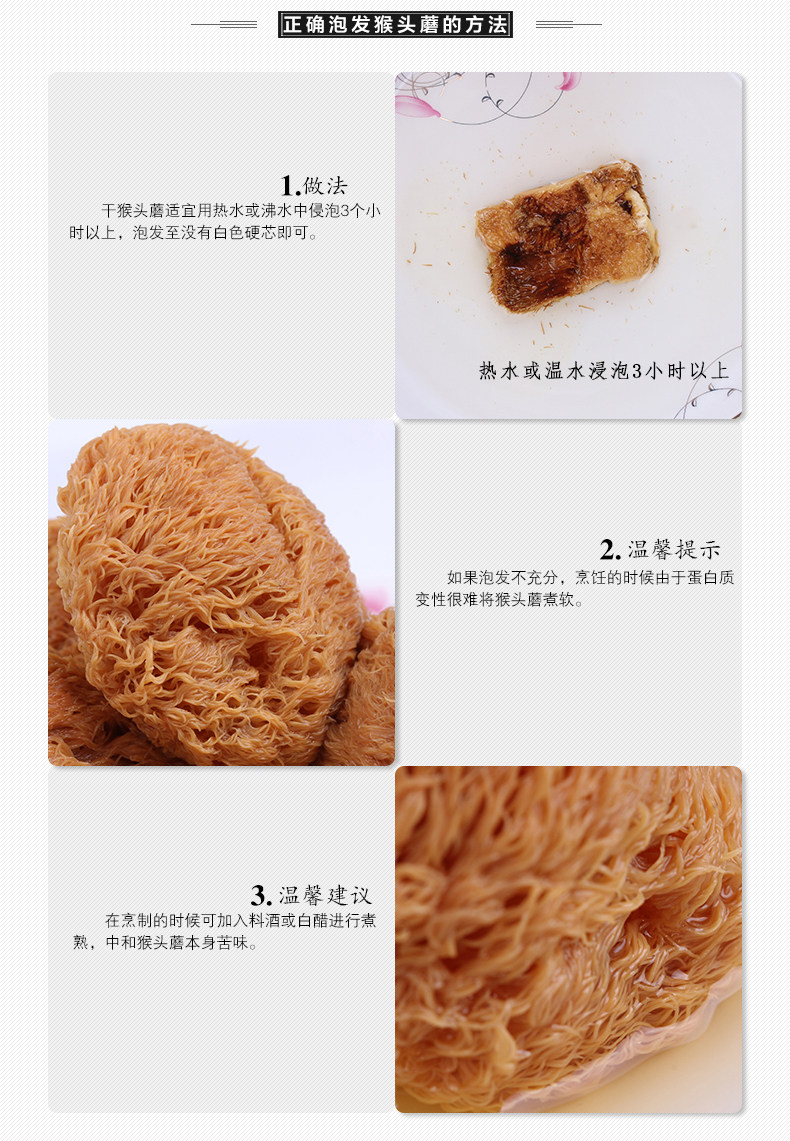 正确泡发猴头蘑的方法

1.做法

干猴头蘑适宜用热水或沸水中侵泡3个小时以上，泡发至没有白色硬芯即可。

热水或温水浸泡3小时以上

2.温馨提示

如果泡发不充分，烹饪的时候由于蛋白质变性很难将猴头蘑煮软。

3.温馨建议

在烹制的时候可加入料酒或白醋进行煮熟，中和猴头蘑本身苦味。