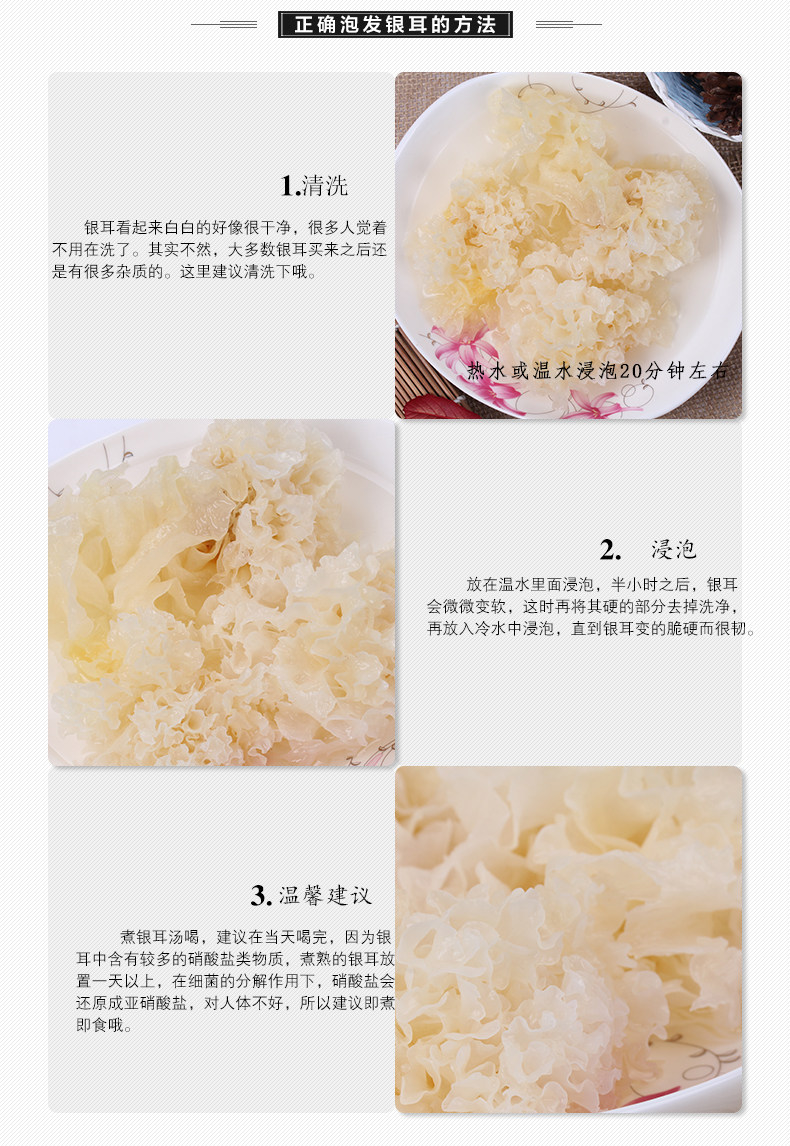 正确泡发银耳的方法

1.清洗

银耳看起来白白的好像很干净，很多人觉着不用在洗了。其实不然，大多数银耳买来之后还是有很多杂质的。这里建议清洗下哦。

热水或温水浸泡20分钟左右

2. 浸泡

放在温水里面浸泡，半小时之后，银耳会微微变软，这时再将其硬的部分去掉洗净，再放入冷水中浸泡，直到银耳变的脆硬而很韧。

3.温馨建议

煮银耳汤喝，建议在当天喝完，因为银耳中含有较多的硝酸盐类物质，煮熟的银耳放置一天以上，在细菌的分解作用下，硝酸盐会还原成亚硝酸盐，对人体不好，所以建议即煮即食哦。