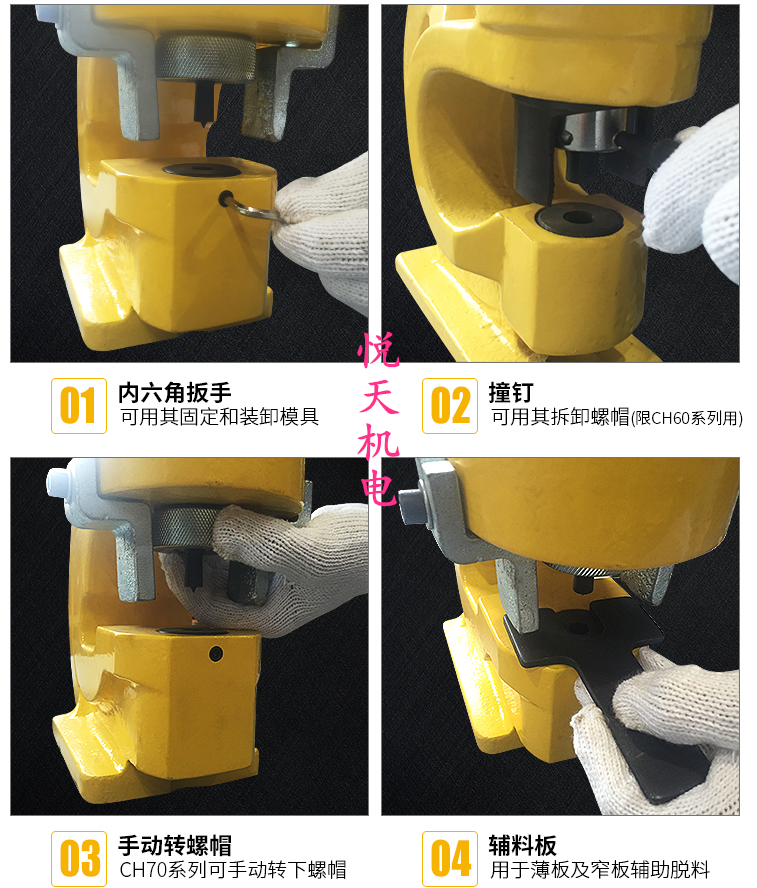 01 内六角扳手
可用其固定和装卸模具

悦天机电

02 撞钉
可用其拆卸螺帽(限CH60系列用)

03 手动转螺帽
CH70系列可手动转下螺帽

04 辅料板
用于薄板及窄板辅助脱料