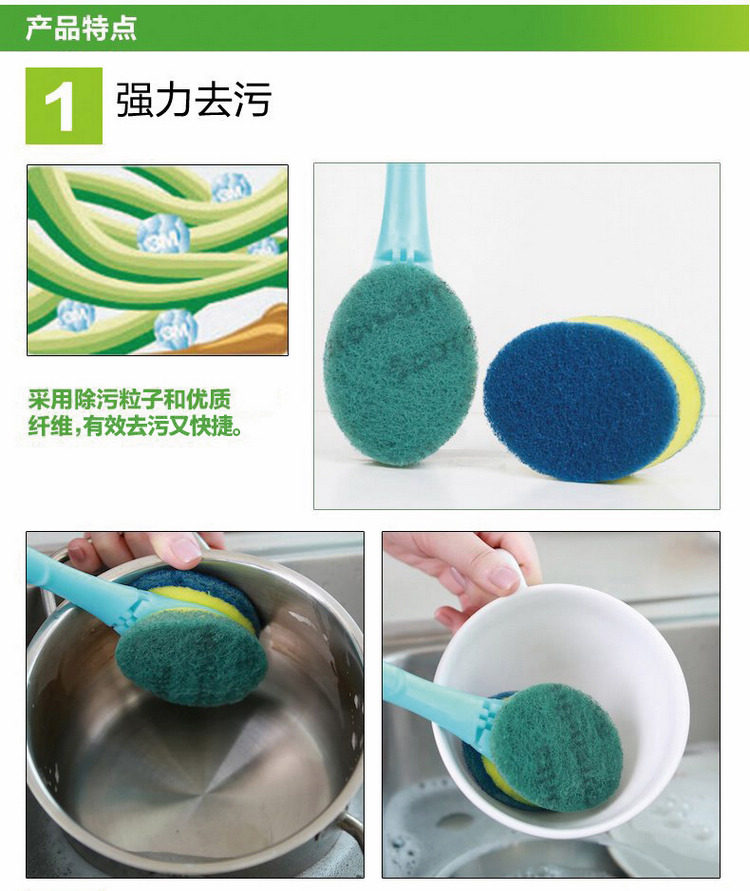 产品特点

1 强力去污

采用除污粒子和优质纤维,有效去污又快捷。