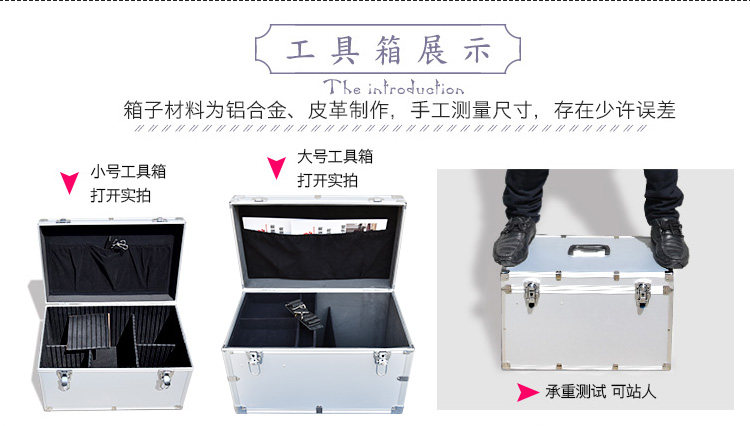 工具箱展示

The introduction

箱子材料为铝合金、皮革制作，手工测量尺寸，存在少许误差

小号工具箱
打开实拍

大号工具箱
打开实拍

承重测试 可站人