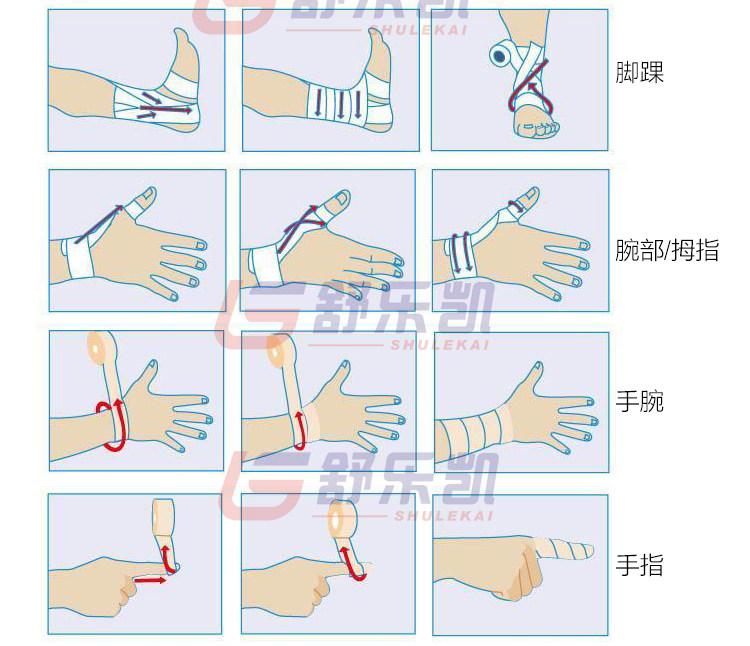 舒乐凯
SHULEKAI

脚踝

腕部/拇指

舒乐凯
SHULEKAI

手腕

舒乐凯
SHULEKAI

手指