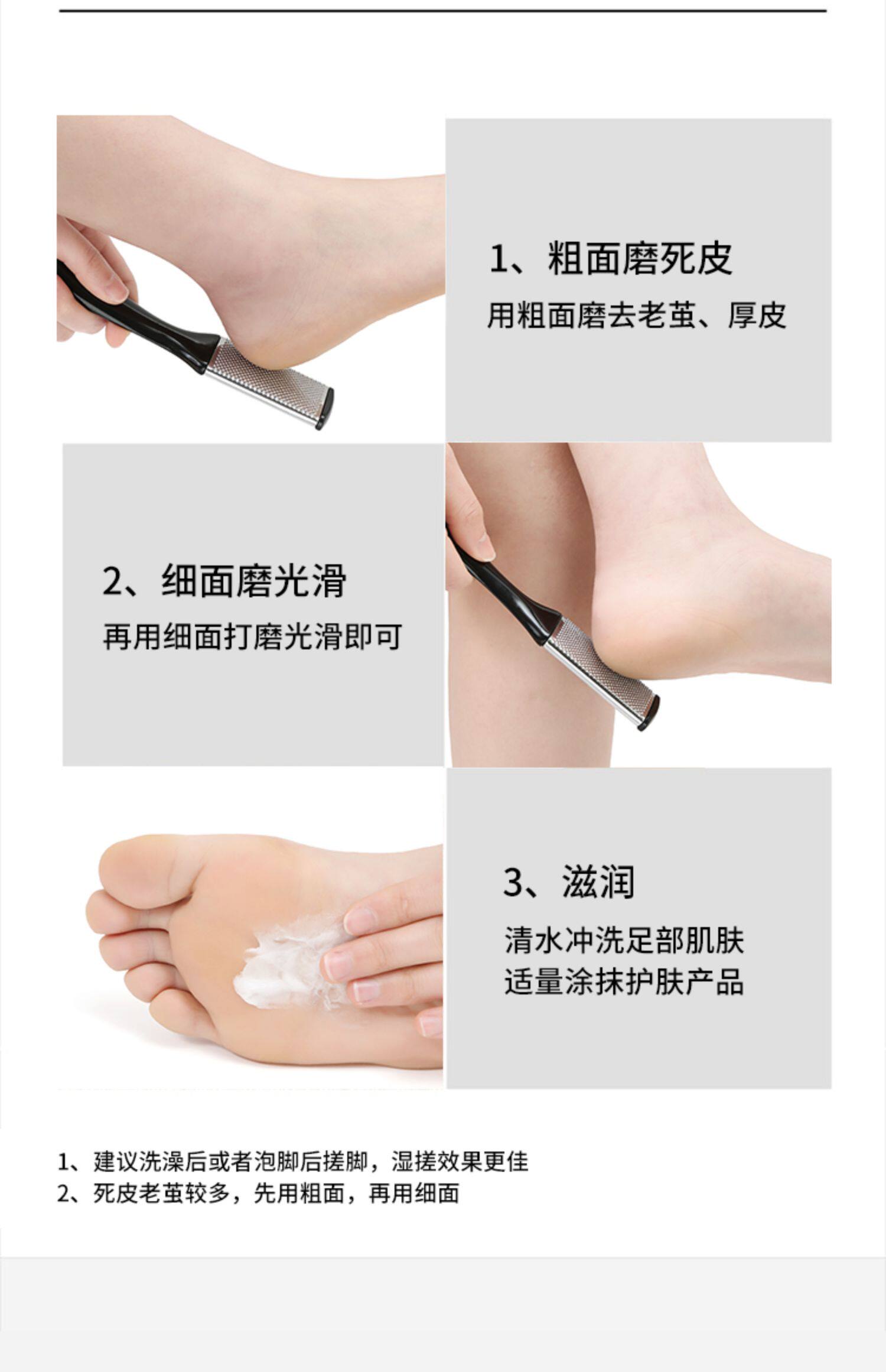 1、粗面磨死皮
用粗面磨去老茧、厚皮

2、细面磨光滑
再用细面打磨光滑即可

3、滋润
清水冲洗足部肌肤
适量涂抹护肤产品

1、建议洗澡后或者泡脚后搓脚，湿搓效果更佳
2、死皮老茧较多，先用粗面，再用细面