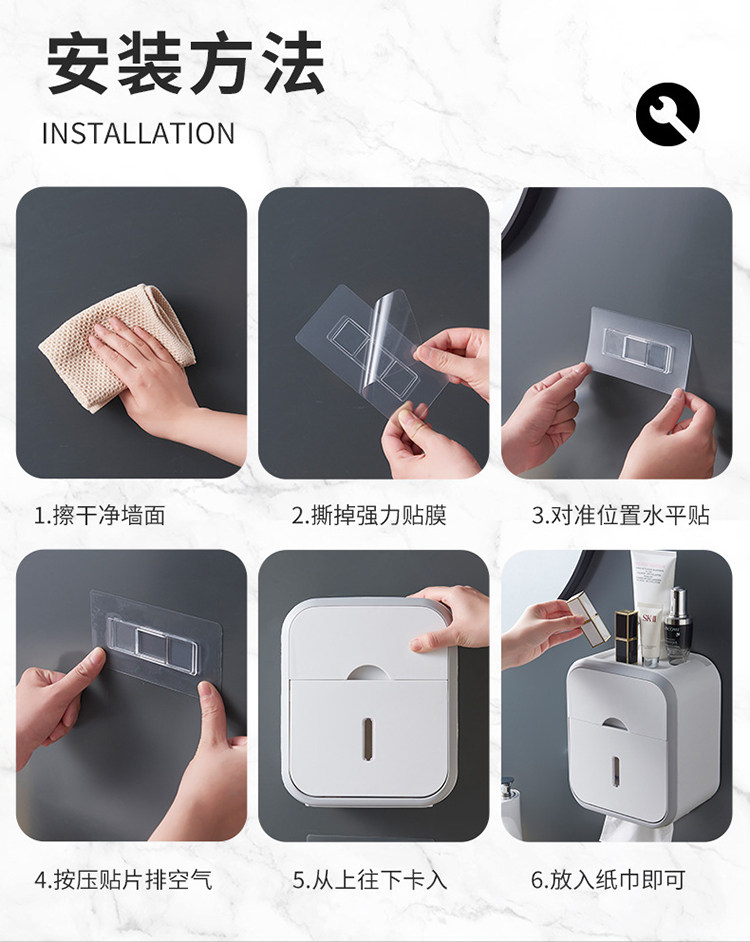 安装方法
INSTALLATION

1.擦干净墙面

2.撕掉强力贴膜

3.对准位置水平贴

4.按压贴片排空气

5.从上往下卡入

6.放入纸巾即可