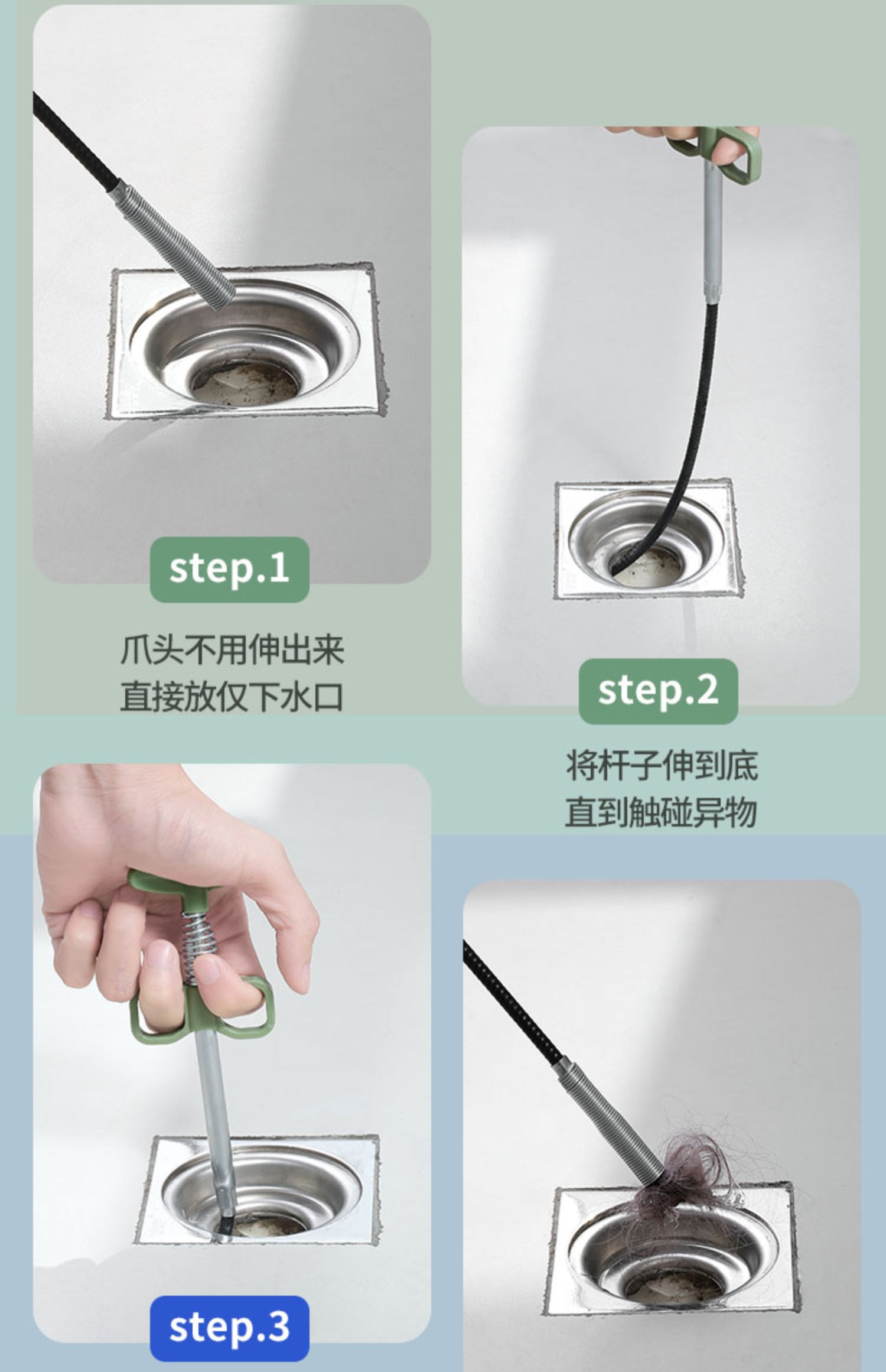 step.1

爪头不用伸出来
直接放仅下水口

step.2

将杆子伸到底
直到触碰异物

step.3