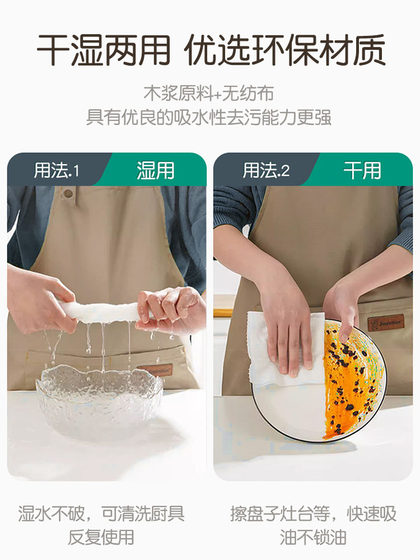 干湿两用 优选环保材质

木浆原料+无纺布
具有优良的吸水性去污能力更强

用法.1 湿用

湿水不破，可清洗厨具反复使用

用法.2 干用

擦盘子灶台等，快速吸油不锁油