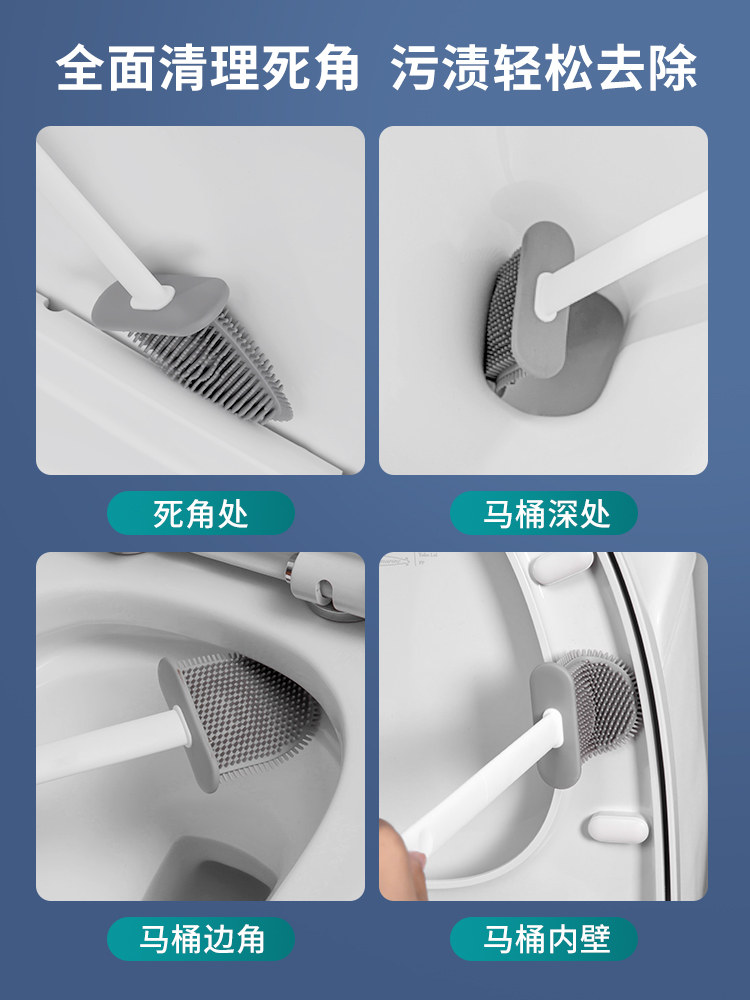 全面清理死角 污渍轻松去除

死角处

马桶深处

马桶边角

马桶内壁