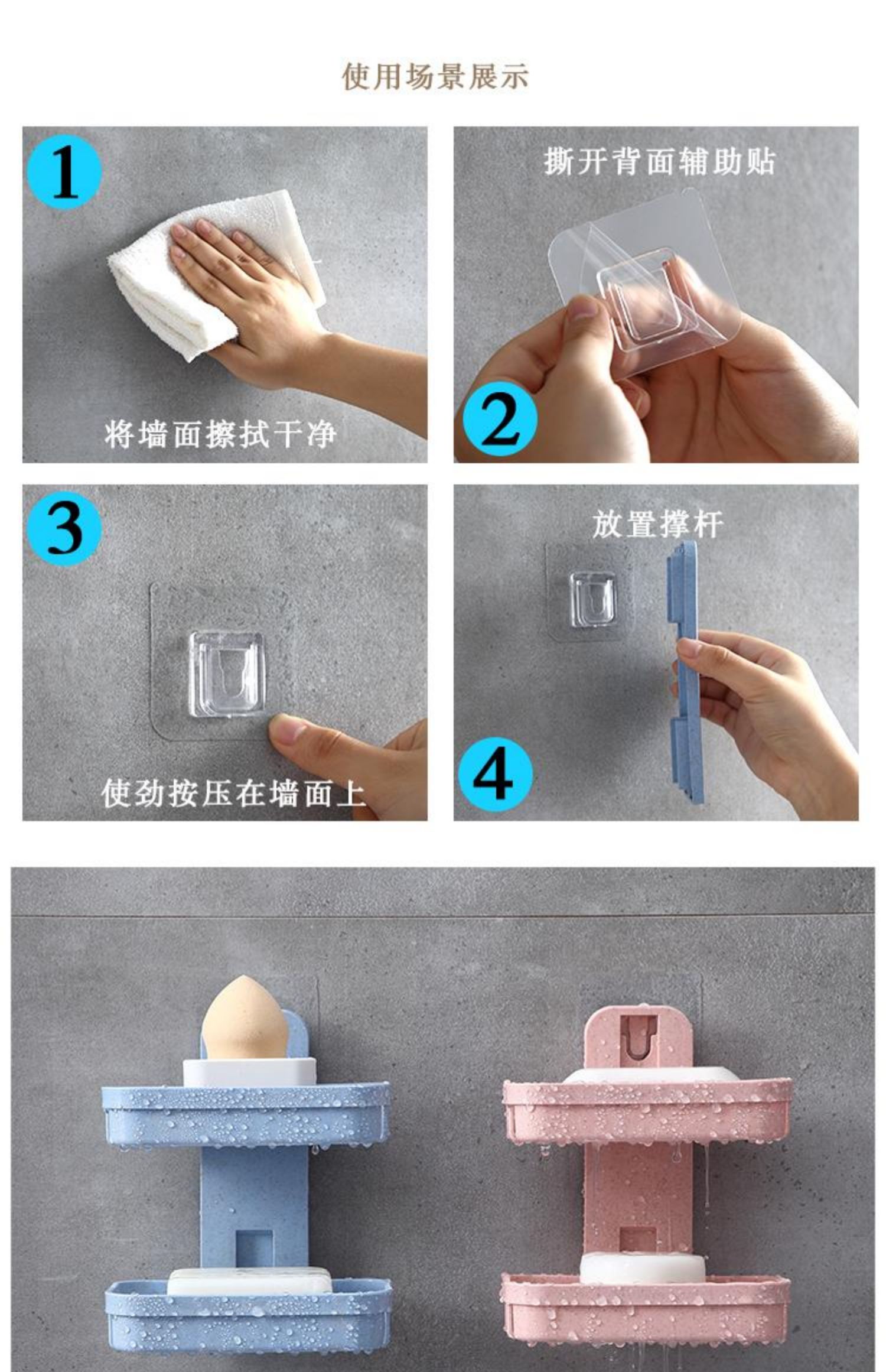 使用场景展示

1

将墙面擦拭干净

撕开背面辅助贴

2

3

使劲按压在墙面上

放置撑杆

4