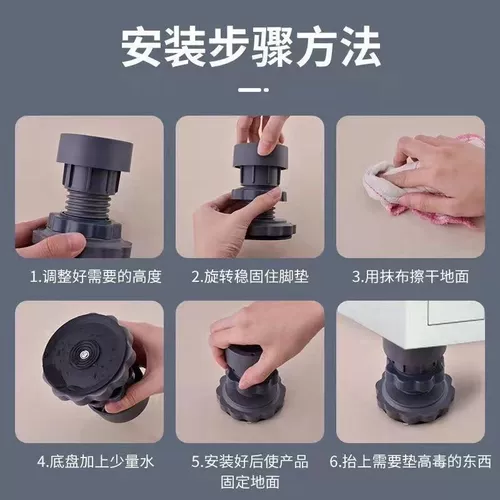 安装步骤方法

1.调整好需要的高度

2.旋转稳固住脚垫

3.用抹布擦干地面

4.底盘加上少量水

5.安装好后使产品固定地面

6.抬上需要垫高毒的东西