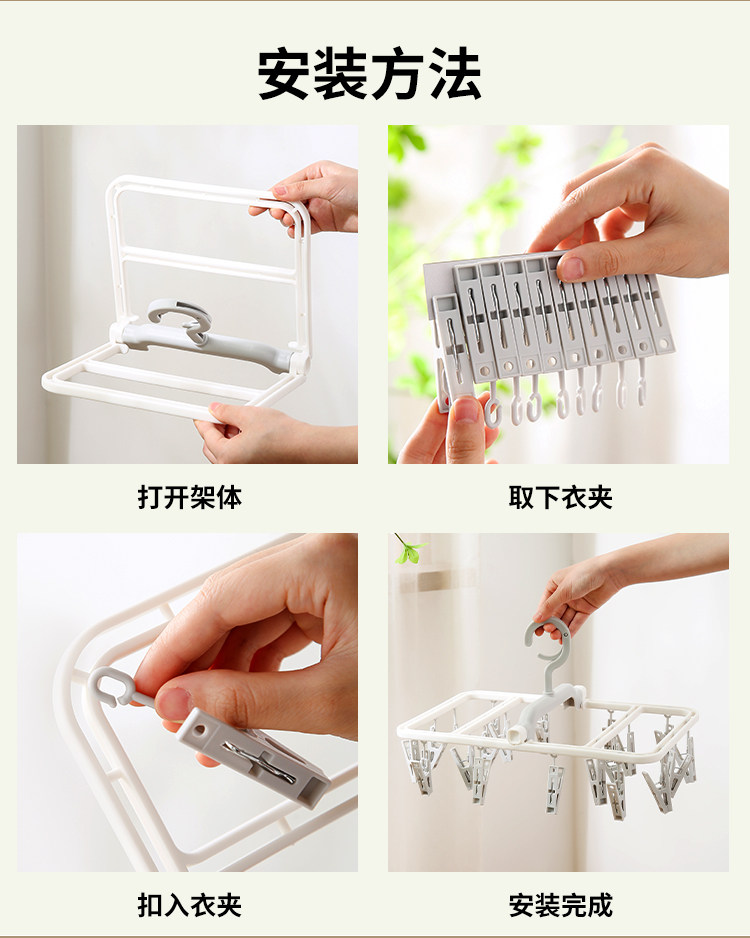 安装方法

打开架体

取下衣夹

扣入衣夹

安装完成