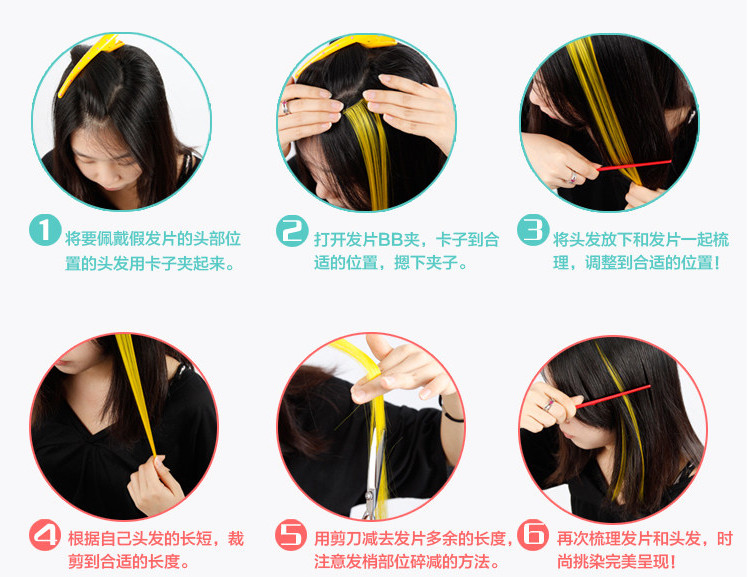 1 将要佩戴假发片的头部位置的头发用卡子夹起来。

2 打开发片BB夹，卡子到合适的位置，摁下夹子。

3 将头发放下和发片一起梳理，调整到合适的位置！

4 根据自己头发的长短，裁剪到合适的长度。

5 用剪刀减去发片多余的长度，注意发梢部位碎减的方法。

6 再次梳理发片和头发，时尚挑染完美呈现！