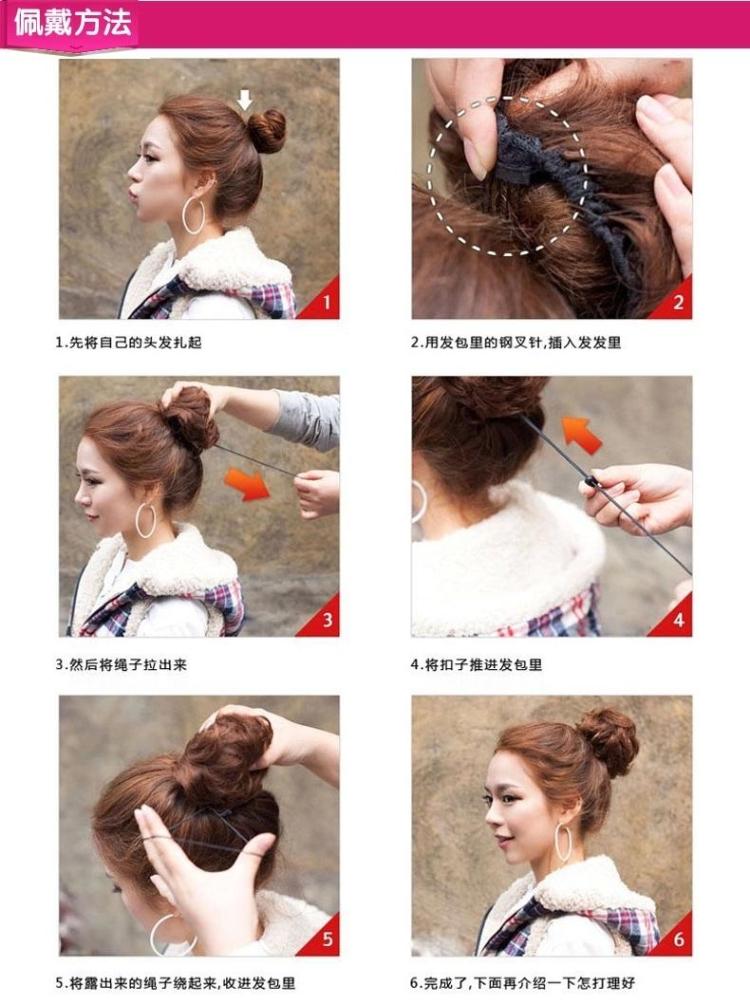 佩戴方法

1

1.先将自己的头发扎起

2

2.用发包里的钢叉针,插入发发里

3

3.然后将绳子拉出来

4

4.将扣子推进发包里

5

5.将露出来的绳子绕起来,收进发包里

6

6.完成了,下面再介绍一下怎打理好