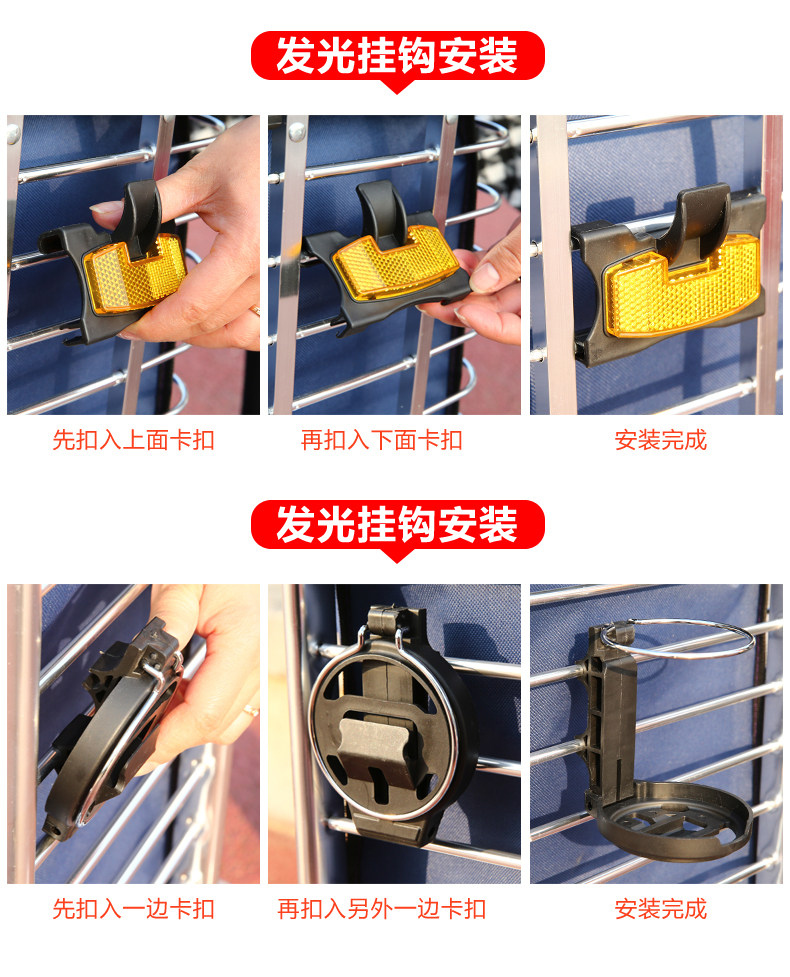 发光挂钩安装

先扣入上面卡扣

再扣入下面卡扣

安装完成

发光挂钩安装

先扣入一边卡扣

再扣入另外一边卡扣

安装完成