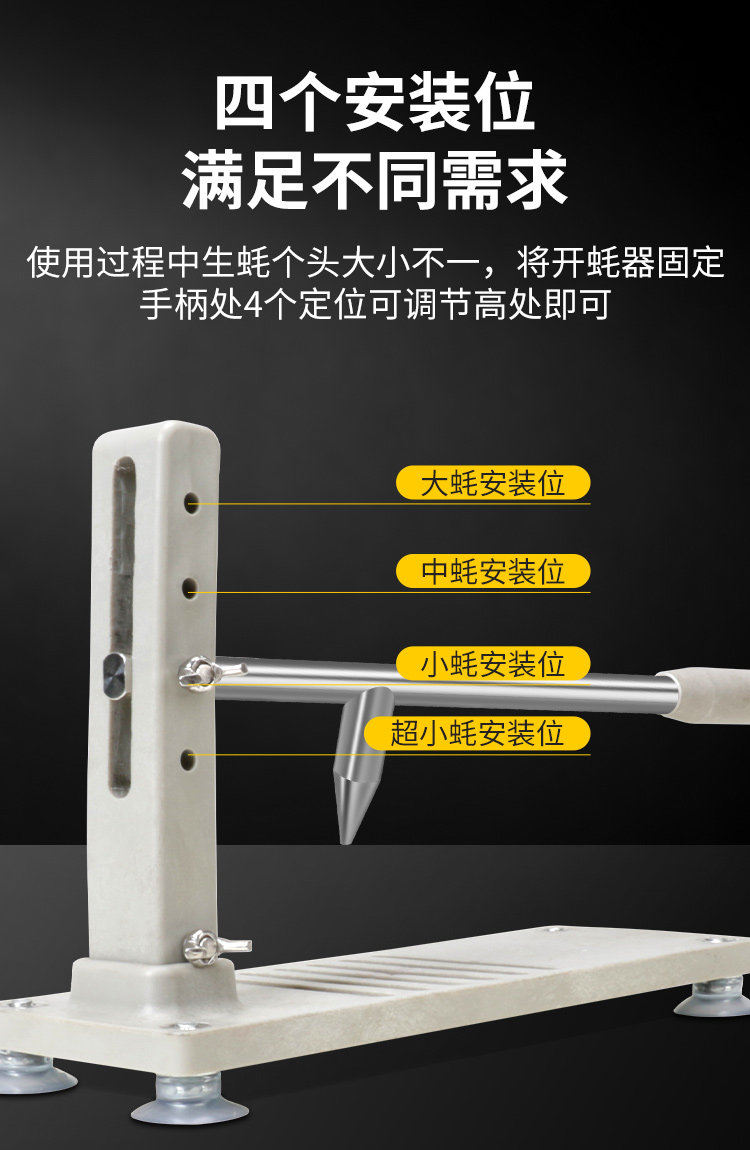 四个安装位
满足不同需求

使用过程中生蚝个头大小不一，将开蚝器固定手柄处4个定位可调节高处即可

大蚝安装位

中蚝安装位

小蚝安装位

超小蚝安装位