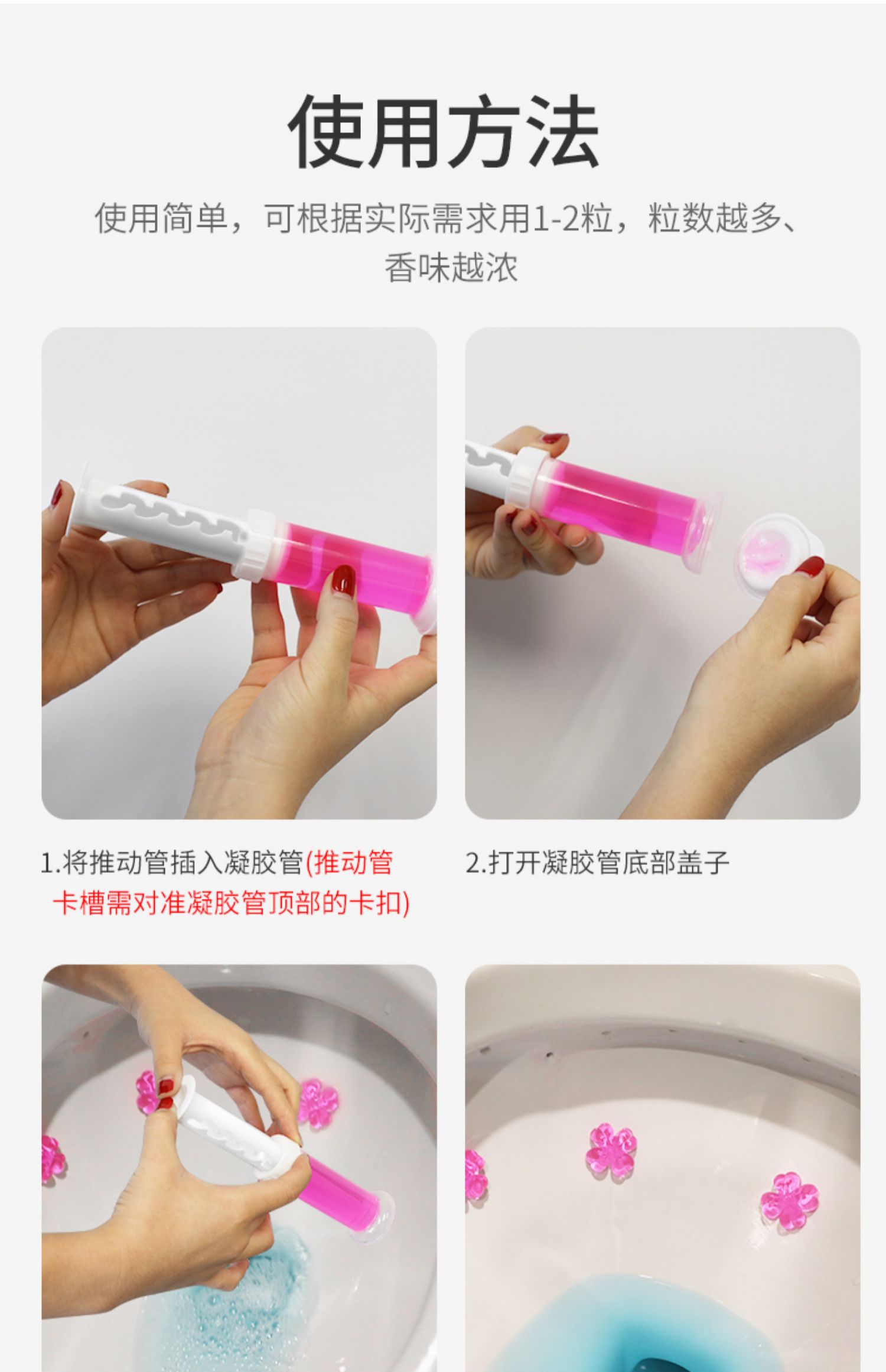 使用方法

使用简单，可根据实际需求用1-2粒，粒数越多、香味越浓

1.将推动管插入凝胶管(推动管卡槽需对准凝胶管顶部的卡扣)

2.打开凝胶管底部盖子